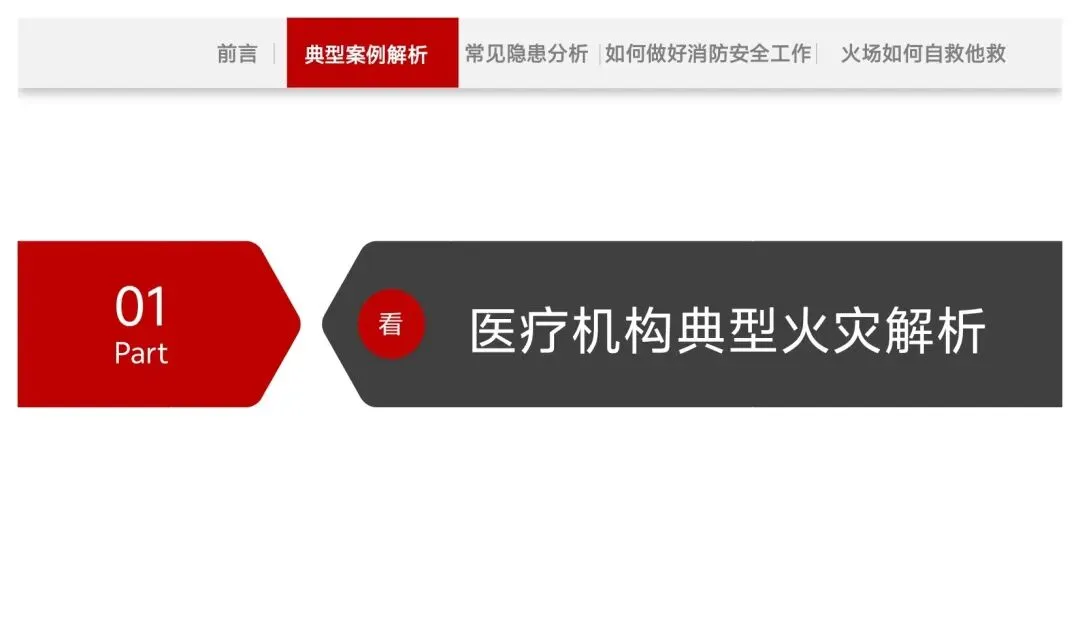 前言 典型案例解析 常见隐患分析 如何做好消防安全工作 火场如何自救他救

01
Part

看

医疗机构典型火灾解析