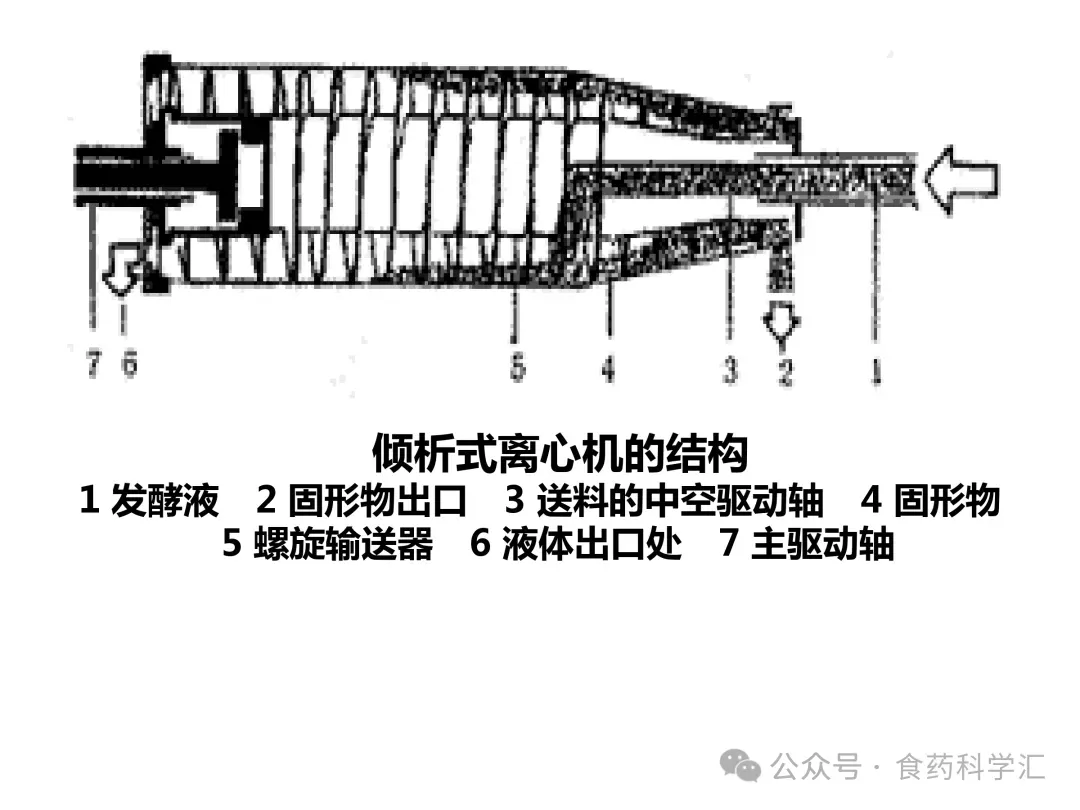 7 6 5 4 3 2 1

倾析式离心机的结构

1 发酵液　2 固形物出口　3 送料的中空驱动轴　4 固形物
5 螺旋输送器　6 液体出口处　7 主驱动轴

公众号 · 食药科学汇