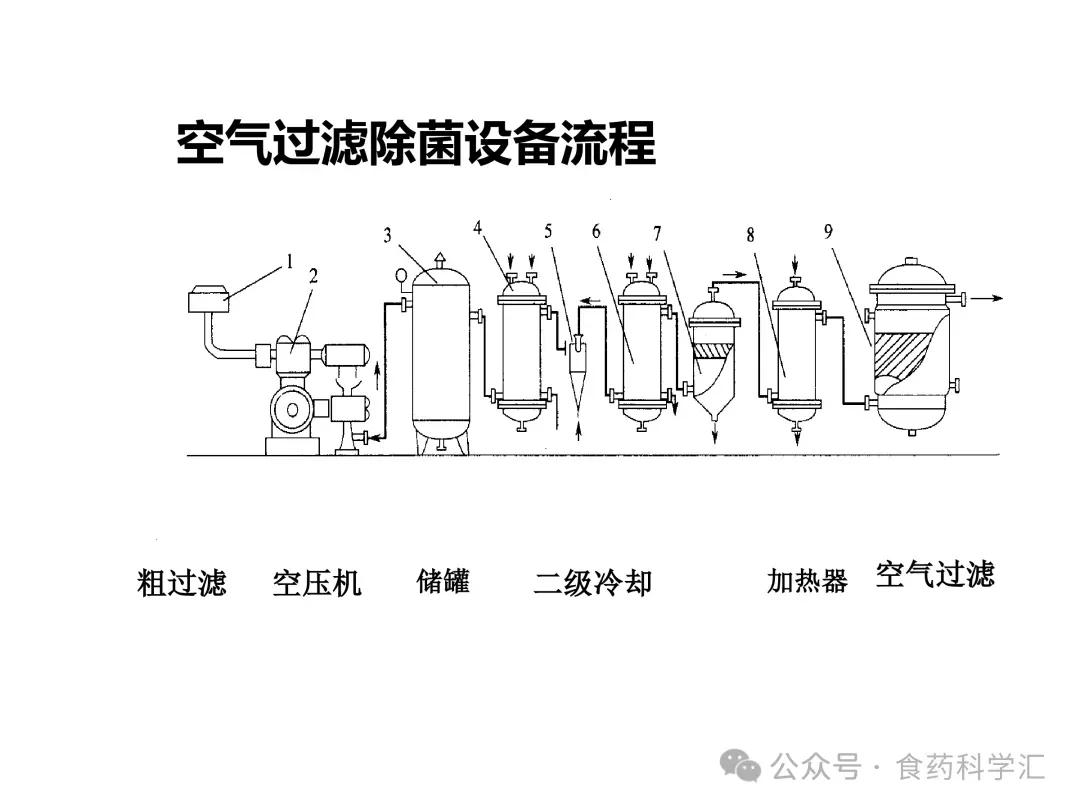 空气过滤除菌设备流程

1 2 3 4 5 6 7 8 9

粗过滤 空压机 储罐 二级冷却 加热器 空气过滤

公众号 · 食药科学汇