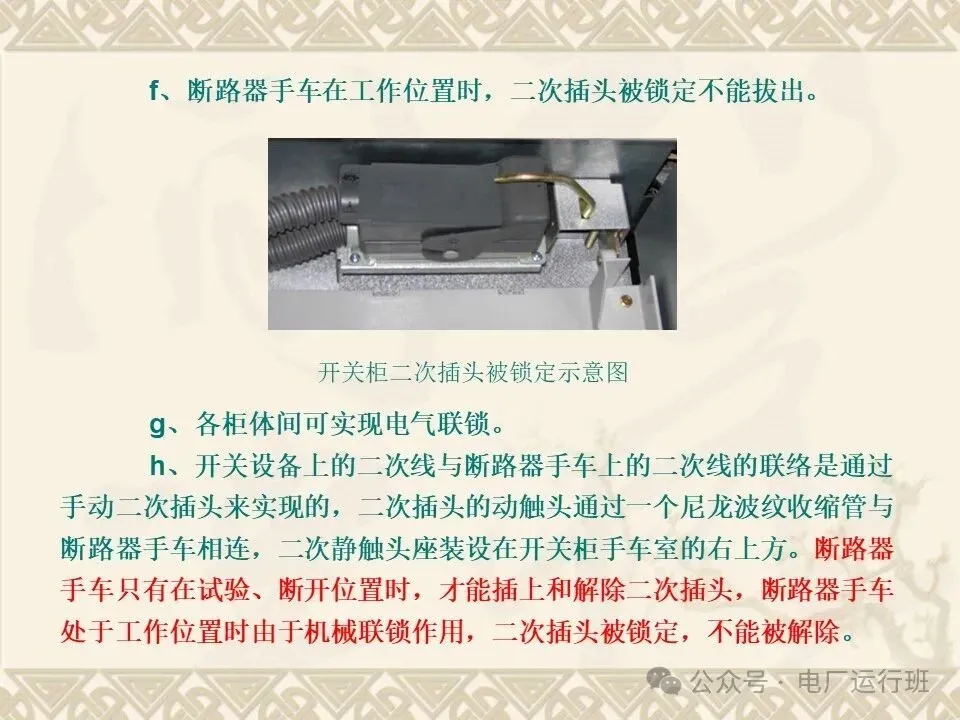 f、断路器手车在工作位置时，二次插头被锁定不能拔出。

开关柜二次插头被锁定示意图

g、各柜体间可实现电气联锁。

h、开关设备上的二次线与断路器手车上的二次线的联络是通过手动二次插头来实现的，二次插头的动触头通过一个尼龙波纹收缩管与断路器手车相连，二次静触头座装设在开关柜手车室的右上方。断路器手车只有在试验、断开位置时，才能插上和解除二次插头，断路器手车处于工作位置时由于机械联锁作用，二次插头被锁定，不能被解除。

公众号 · 电厂运行班