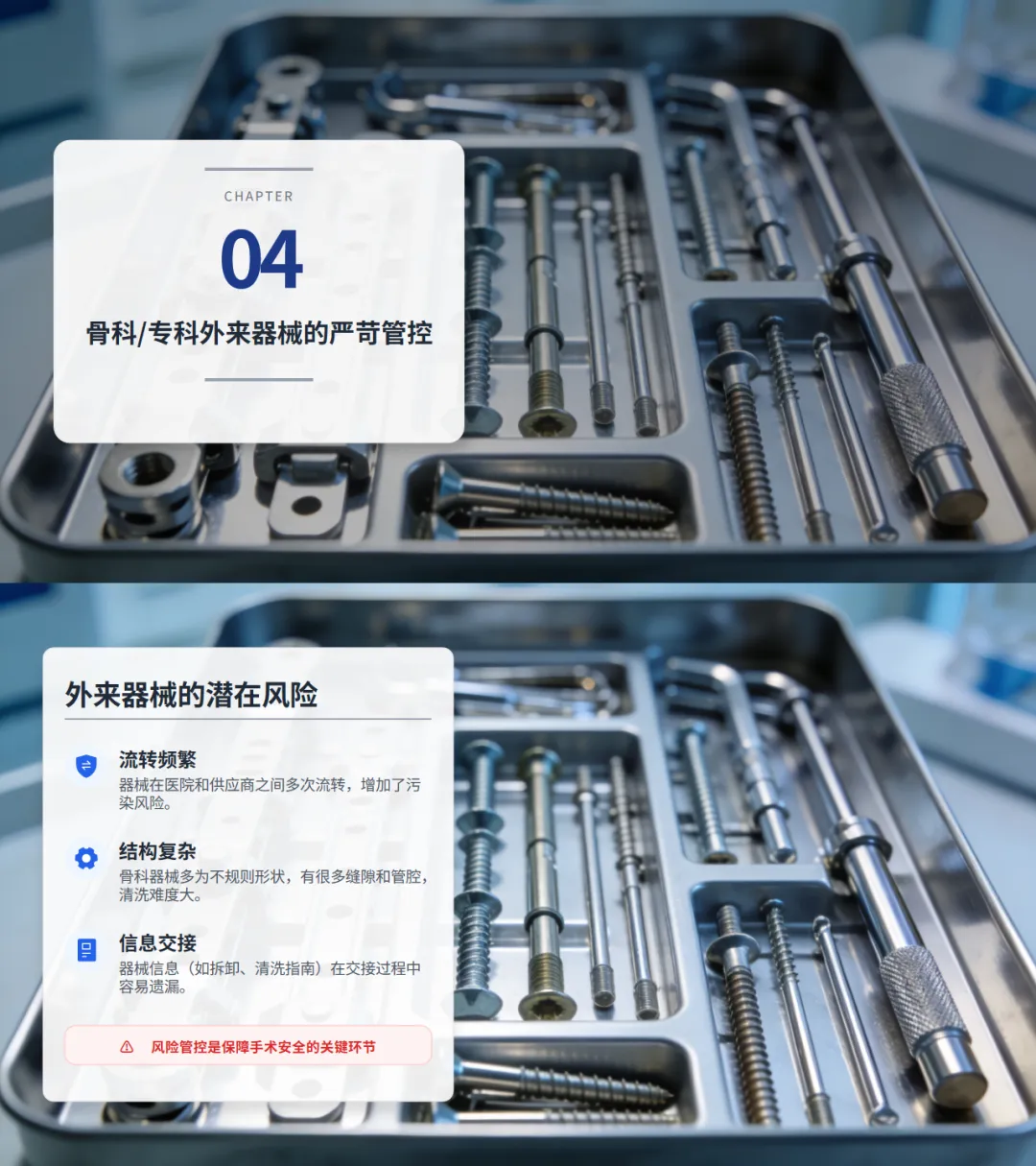 CHAPTER

04

骨科/专科外来器械的严苛管控

外来器械的潜在风险

流转频繁

器械在医院和供应商之间多次流转，增加了污染风险。

结构复杂

骨科器械多为不规则形状，有很多缝隙和管腔，清洗难度大。

信息交接

器械信息（如拆卸、清洗指南）在交接过程中容易遗漏。

风险管控是保障手术安全的关键环节