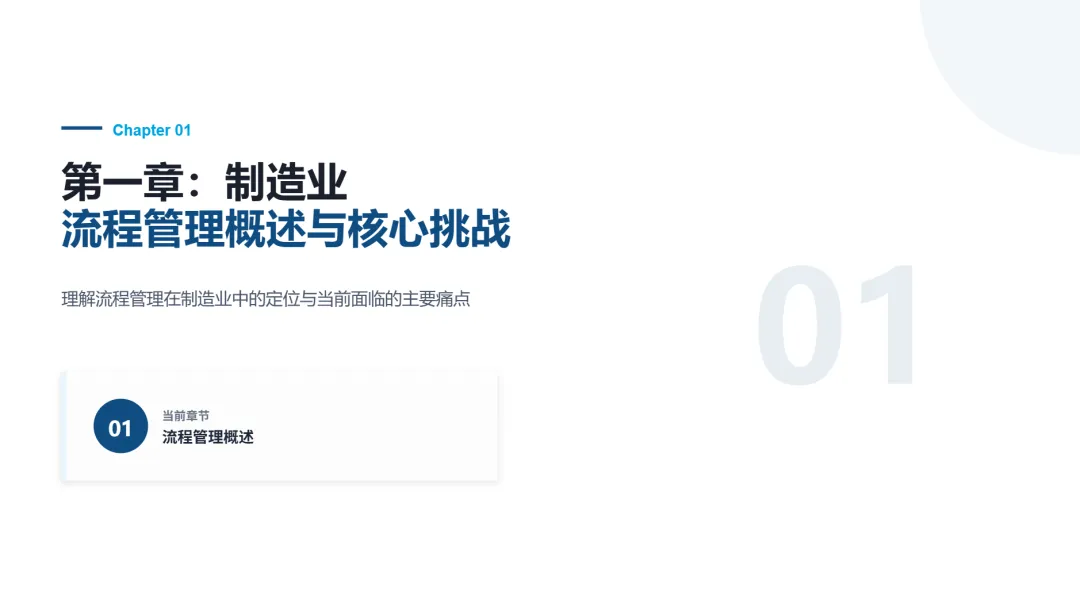 Chapter 01

第一章：制造业
流程管理概述与核心挑战

理解流程管理在制造业中的定位与当前面临的主要痛点

01

01
当前章节
流程管理概述