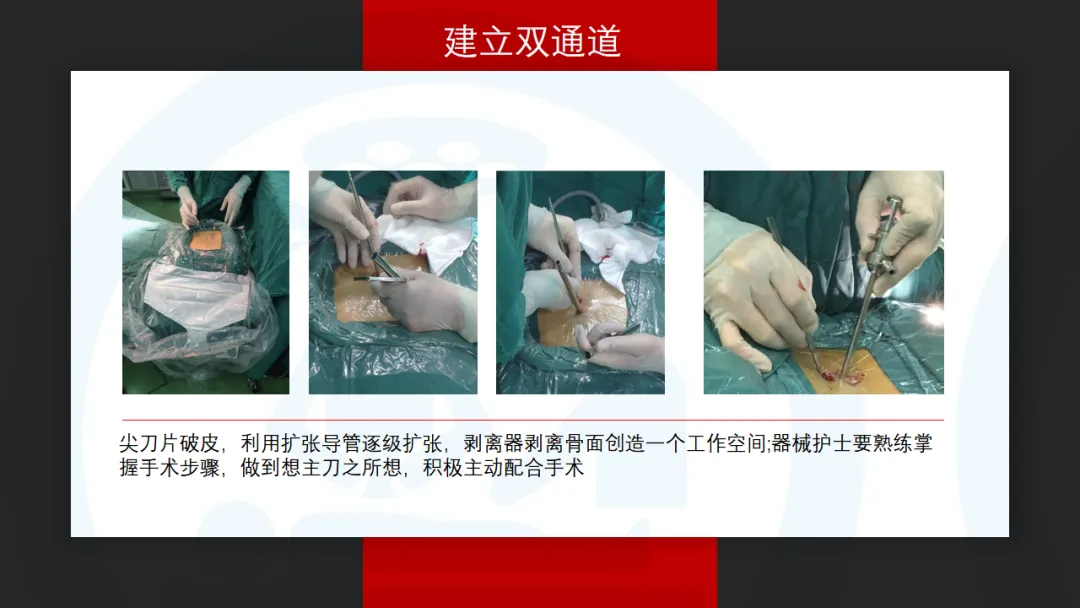 建立双通道

尖刀片破皮，利用扩张导管逐级扩张，剥离器剥离骨面创造一个工作空间;器械护士要熟练掌握手术步骤，做到想主刀之所想，积极主动配合手术