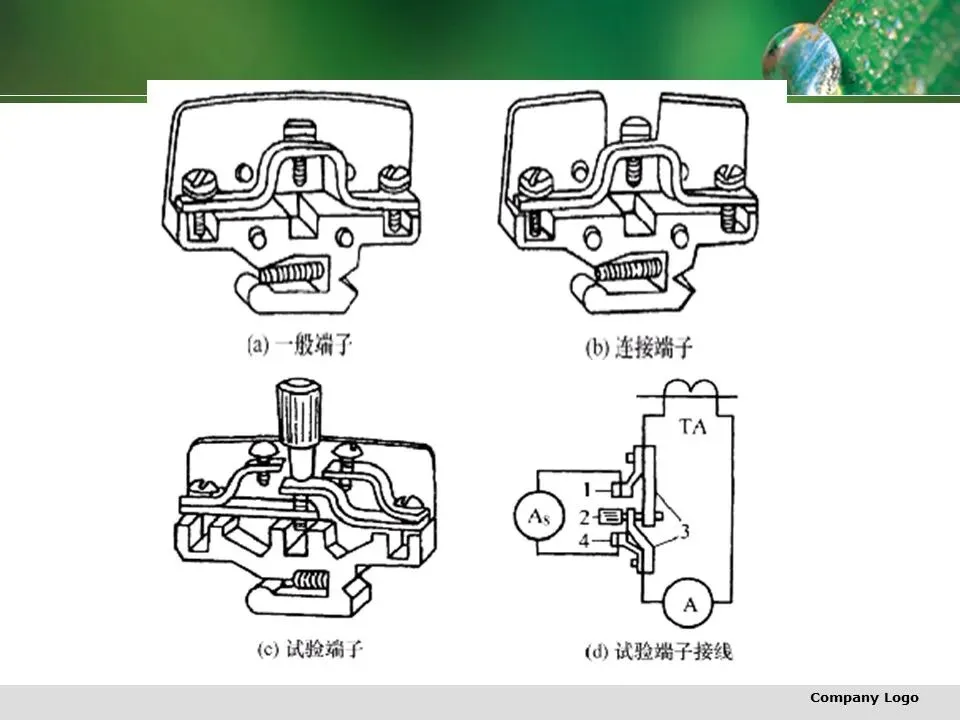 (a) 一般端子

(b) 连接端子

(c) 试验端子

TA

1

2

4

3

$A_S$

A

(d) 试验端子接线

Company Logo