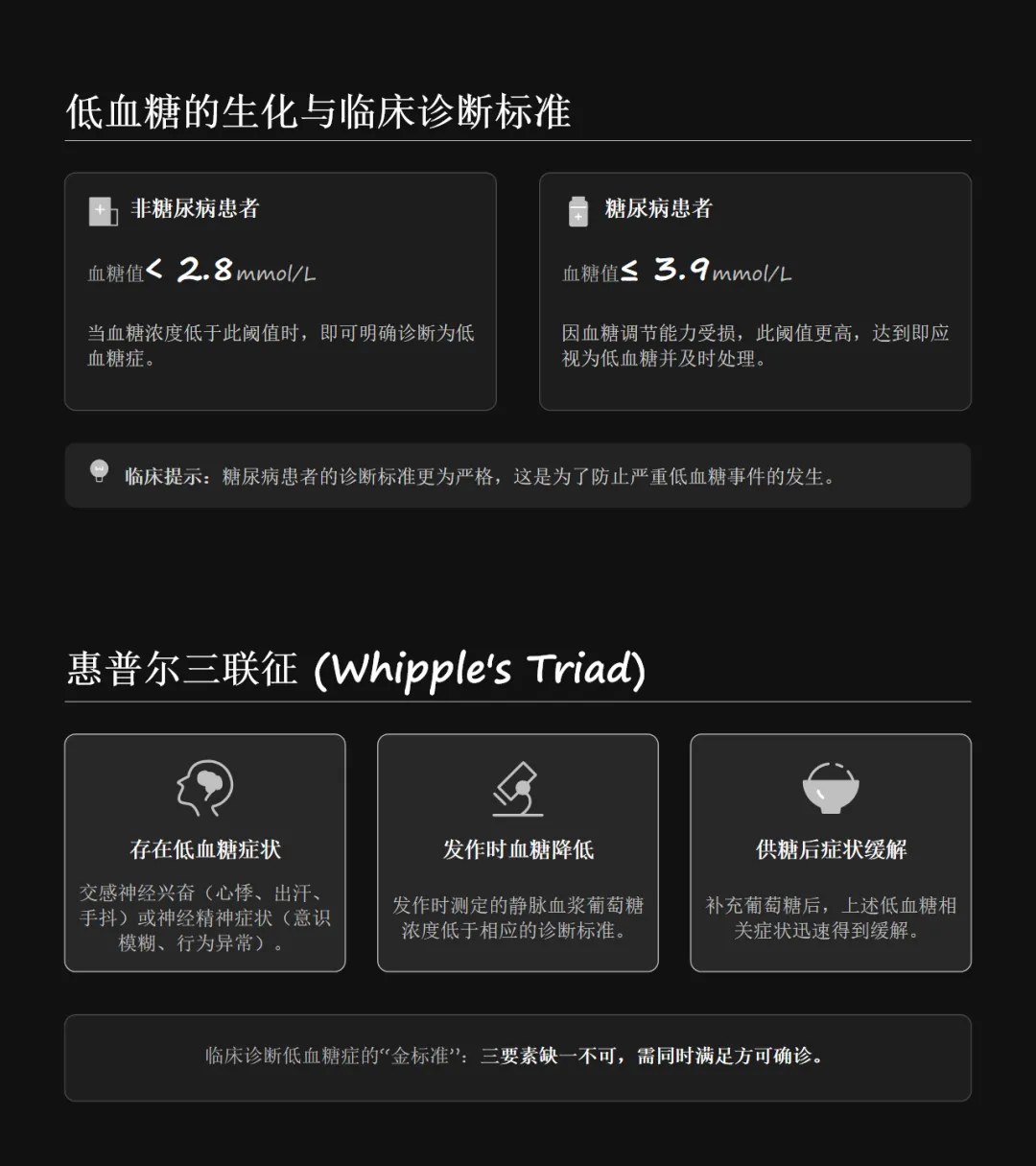 低血糖的生化与临床诊断标准

非糖尿病患者

血糖值< 2.8mmol/L

当血糖浓度低于此阈值时，即可明确诊断为低血糖症。

糖尿病患者

血糖值≤ 3.9mmol/L

因血糖调节能力受损，此阈值更高，达到即应视为低血糖并及时处理。

临床提示：糖尿病患者的诊断标准更为严格，这是为了防止严重低血糖事件的发生。

惠普尔三联征 (Whipple's Triad)

存在低血糖症状

交感神经兴奋（心悸、出汗、手抖）或神经精神症状（意识模糊、行为异常）。

发作时血糖降低

发作时测定的静脉血浆葡萄糖浓度低于相应的诊断标准。

供糖后症状缓解

补充葡萄糖后，上述低血糖相关症状迅速得到缓解。

临床诊断低血糖症的“金标准”：三要素缺一不可，需同时满足方可确诊。