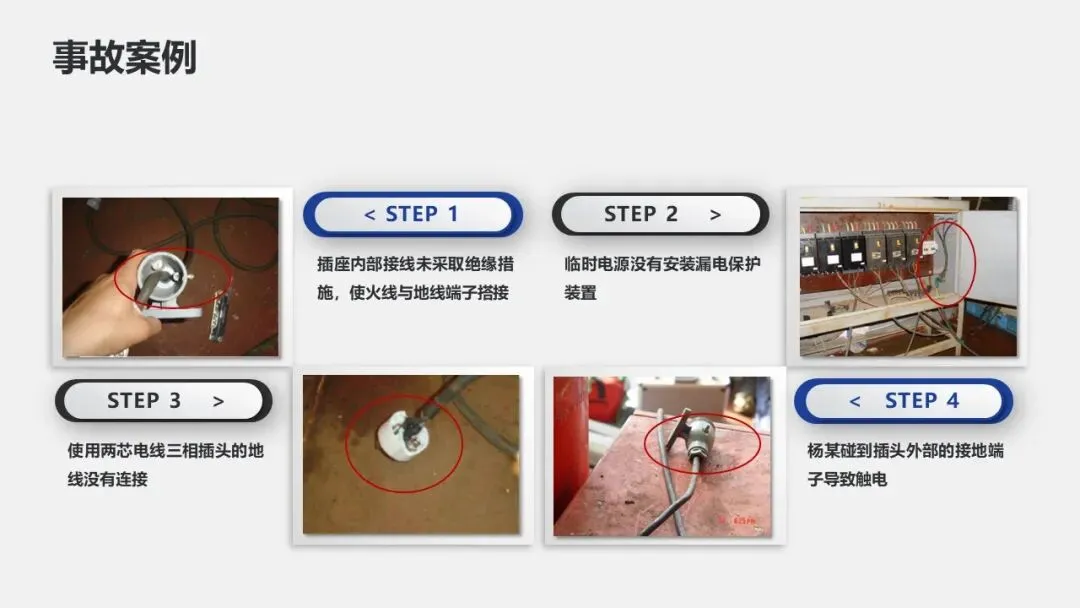 事故案例

< STEP 1

插座内部接线未采取绝缘措施，使火线与地线端子搭接

STEP 2 >

临时电源没有安装漏电保护装置

STEP 3 >

使用两芯电线三相插头的地线没有连接

< STEP 4

杨某碰到插头外部的接地端子导致触电