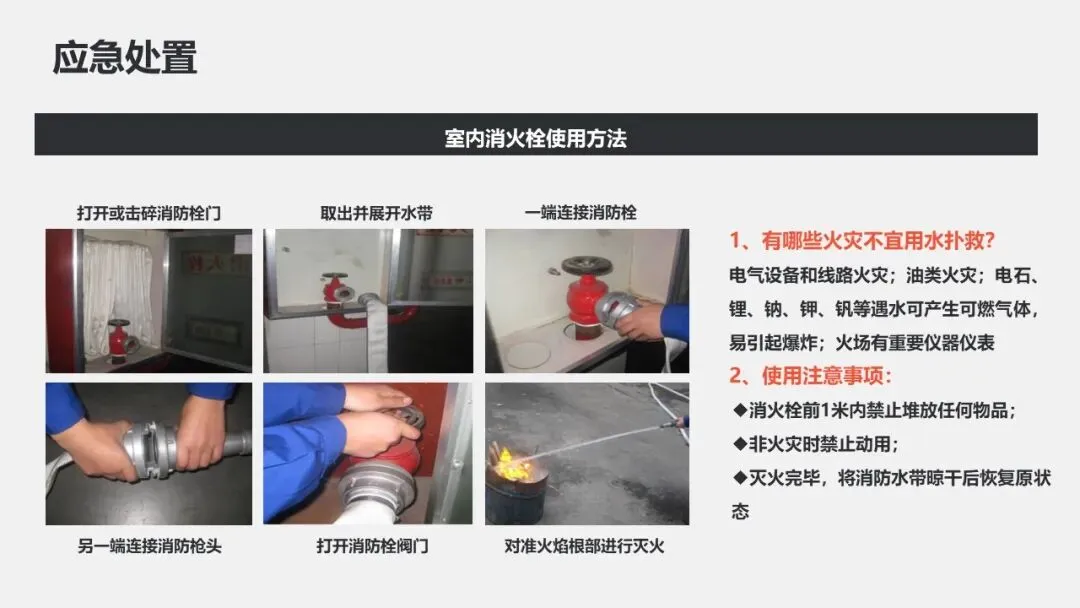 应急处置

室内消火栓使用方法

打开或击碎消防栓门

取出并展开水带

一端连接消防栓

另一端连接消防枪头

打开消防栓阀门

对准火焰根部进行灭火

1、有哪些火灾不宜用水扑救?

电气设备和线路火灾；油类火灾；电石、锂、钠、钾、钒等遇水可产生可燃气体，易引起爆炸；火场有重要仪器仪表

2、使用注意事项：

◆消火栓前1米内禁止堆放任何物品；

◆非火灾时禁止动用；

◆灭火完毕，将消防水带晾干后恢复原状态