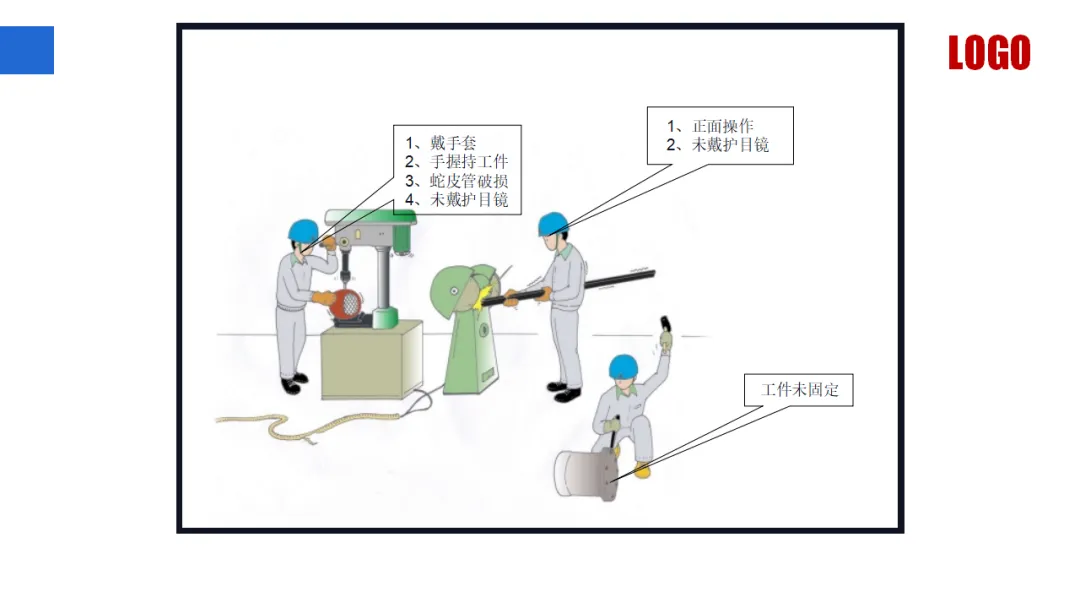 LOGO

1、戴手套
2、手握持工件
3、蛇皮管破损
4、未戴护目镜

1、正面操作
2、未戴护目镜

工件未固定