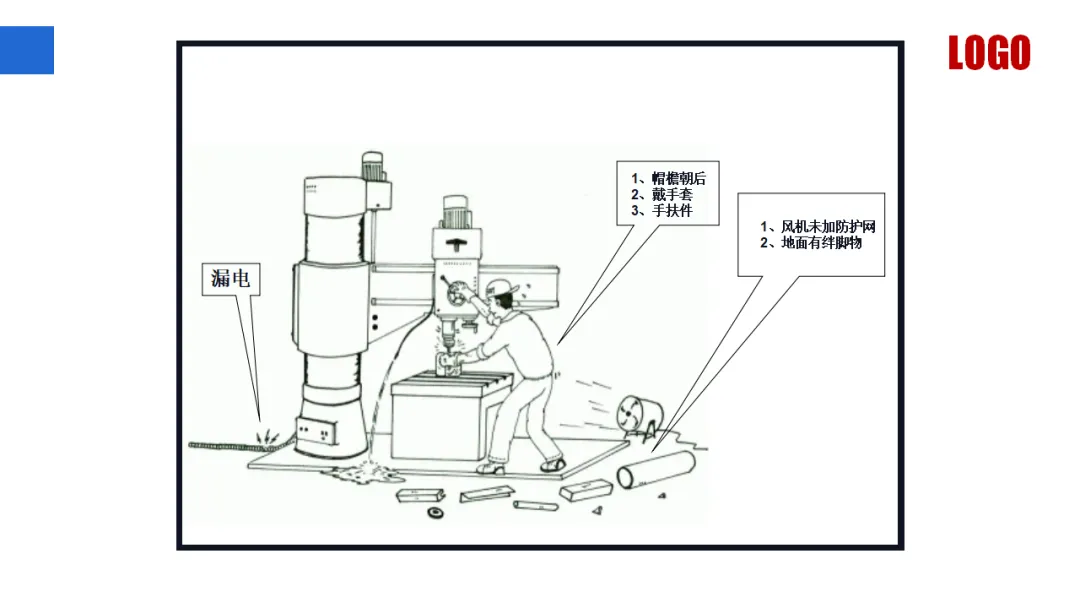 LOGO

漏电

1、帽檐朝后
2、戴手套
3、手扶件

1、风机未加防护网
2、地面有绊脚物