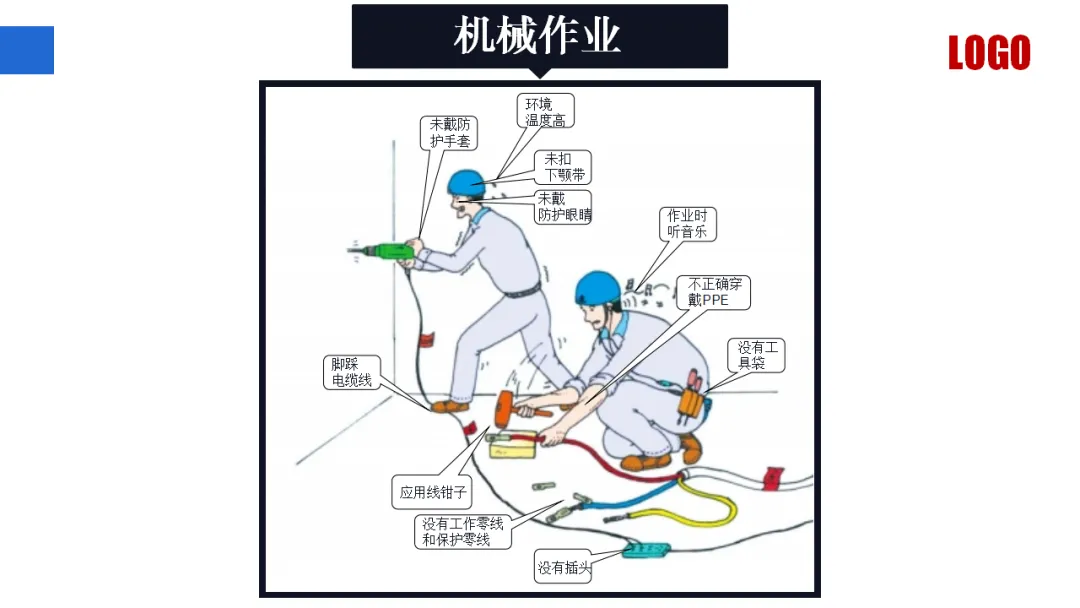 机械作业

LOGO

未戴防护手套

环境温度高

未扣下颚带

未戴防护眼睛

作业时听音乐

不正确穿戴PPE

没有工具袋

脚踩电缆线

应用线钳子

没有工作零线和保护零线

没有插头