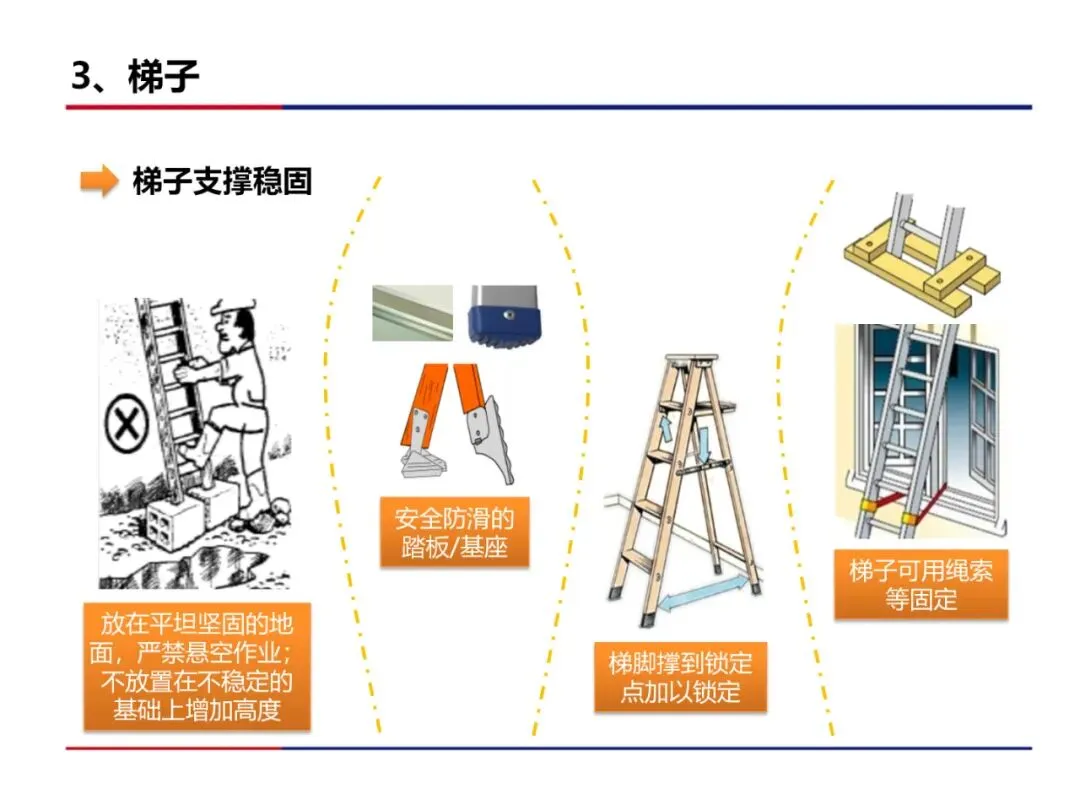 3、梯子

梯子支撑稳固

放在平坦坚固的地面，严禁悬空作业；不放置在不稳定的基础上增加高度

安全防滑的踏板/基座

梯脚撑到锁定点加以锁定

梯子可用绳索等固定