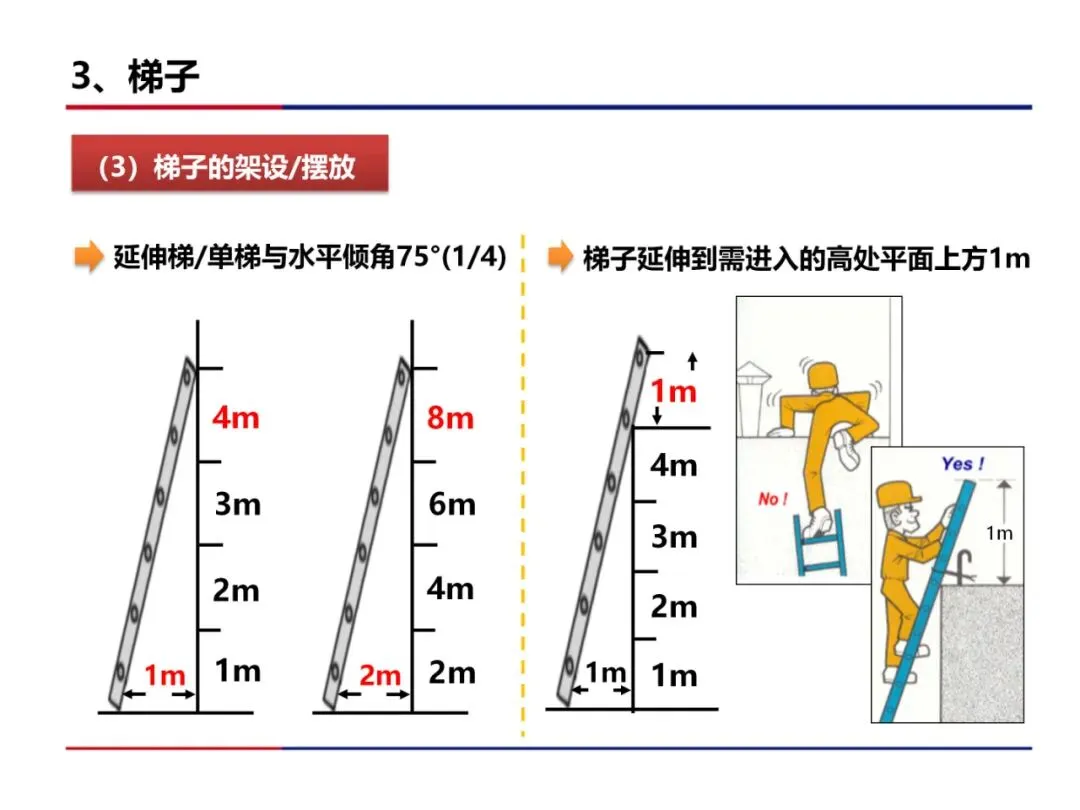 3、梯子

（3）梯子的架设/摆放

延伸梯/单梯与水平倾角75°(1/4)

4m
3m
2m
1m
1m

8m
6m
4m
2m
2m

梯子延伸到需进入的高处平面上方1m

1m
4m
3m
2m
1m
1m

No !

Yes !
1m