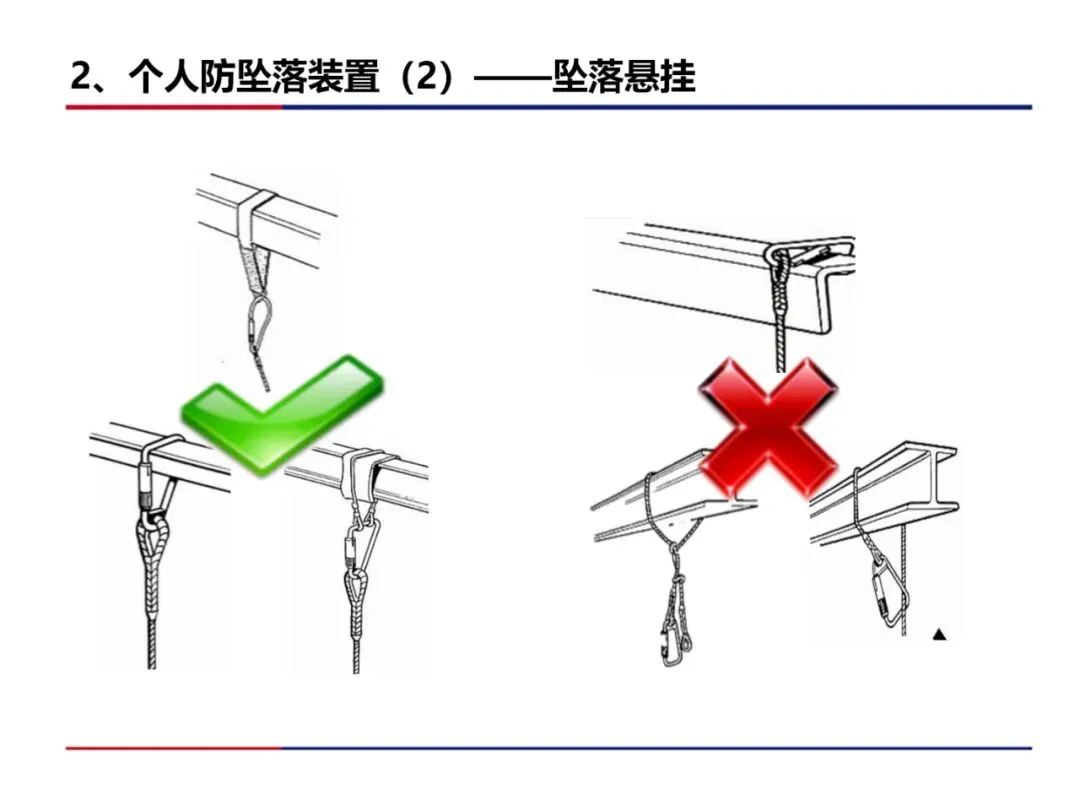 2、个人防坠落装置（2）——坠落悬挂