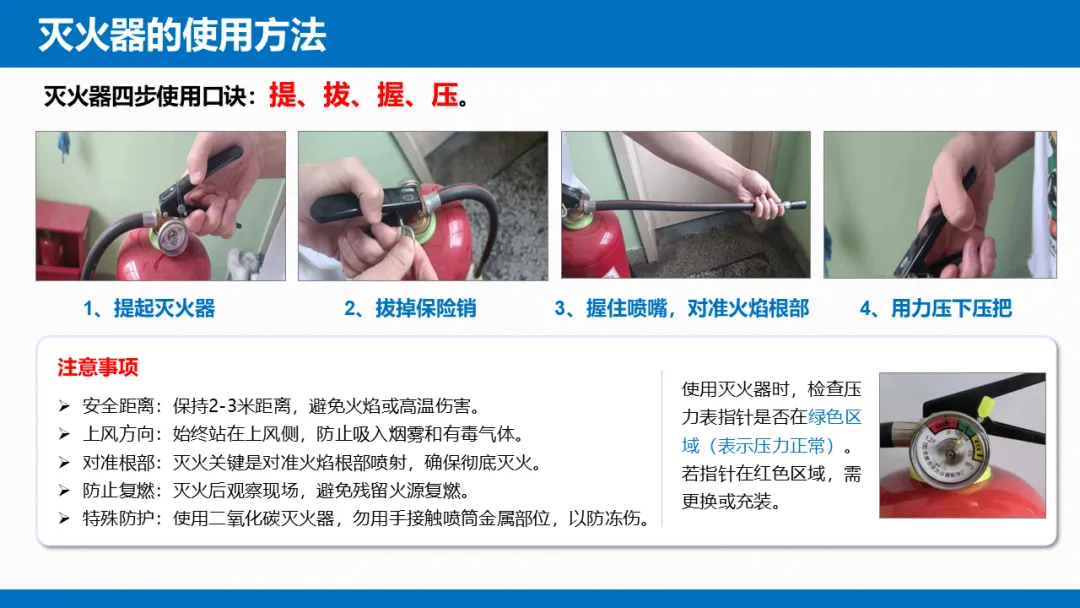 灭火器的使用方法

灭火器四步使用口诀：提、拔、握、压。

1、提起灭火器

2、拔掉保险销

3、握住喷嘴，对准火焰根部

4、用力压下压把

注意事项

➢ 安全距离：保持2-3米距离，避免火焰或高温伤害。
➢ 上风方向：始终站在上风侧，防止吸入烟雾和有毒气体。
➢ 对准根部：灭火关键是对准火焰根部喷射，确保彻底灭火。
➢ 防止复燃：灭火后观察现场，避免残留火源复燃。
➢ 特殊防护：使用二氧化碳灭火器，勿用手接触喷筒金属部位，以防冻伤。

使用灭火器时，检查压力表指针是否在绿色区域（表示压力正常）。若指针在红色区域，需更换或充装。