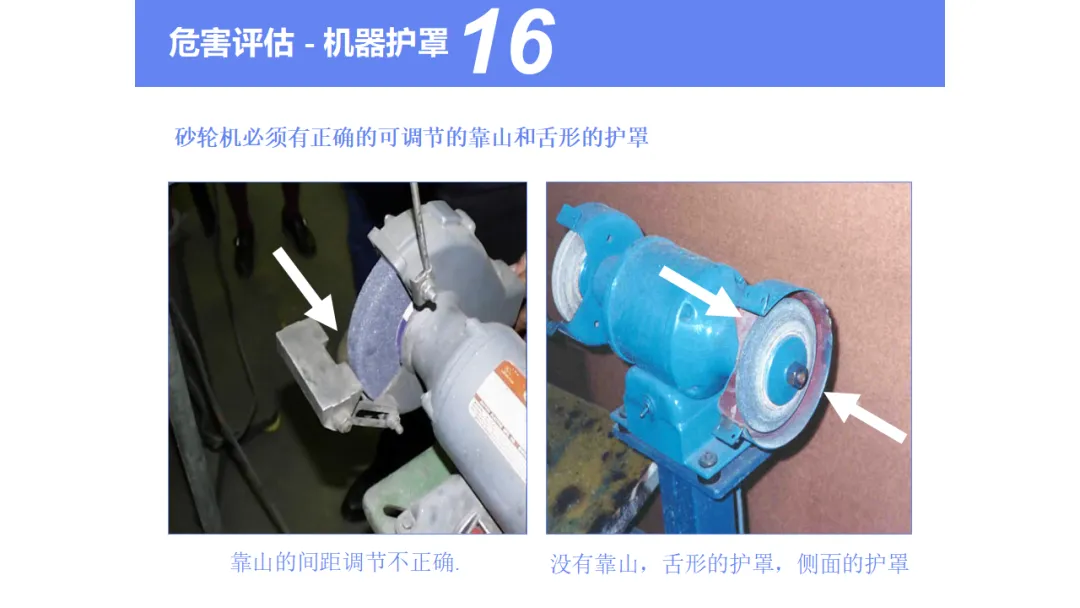 危害评估 - 机器护罩 16

砂轮机必须有正确的可调节的靠山和舌形的护罩

靠山的间距调节不正确.

没有靠山，舌形的护罩，侧面的护罩