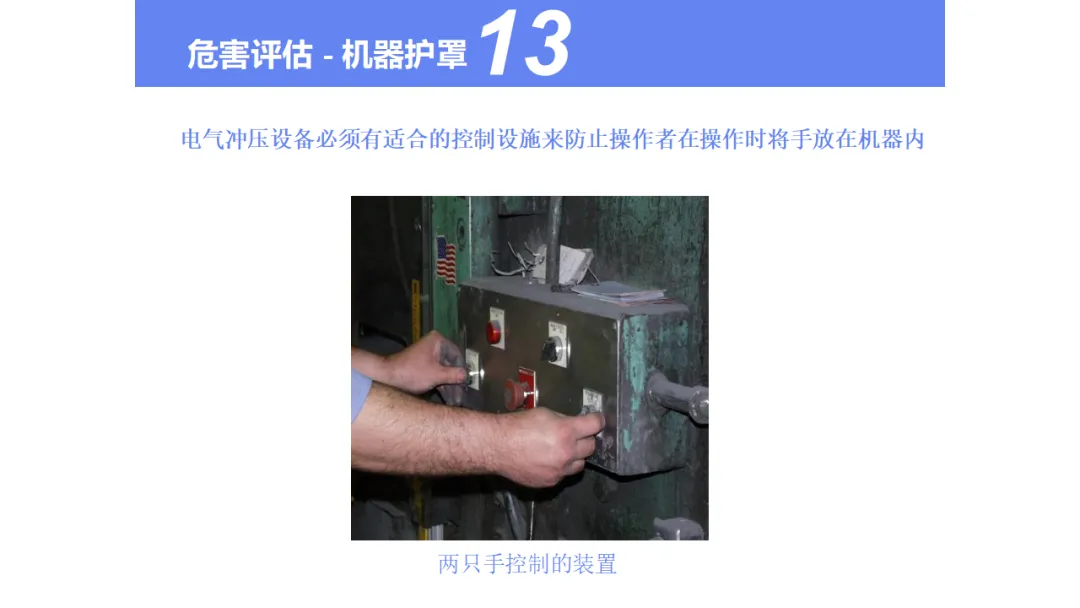 危害评估 - 机器护罩 13

电气冲压设备必须有适合的控制设施来防止操作者在操作时将手放在机器内

两只手控制的装置