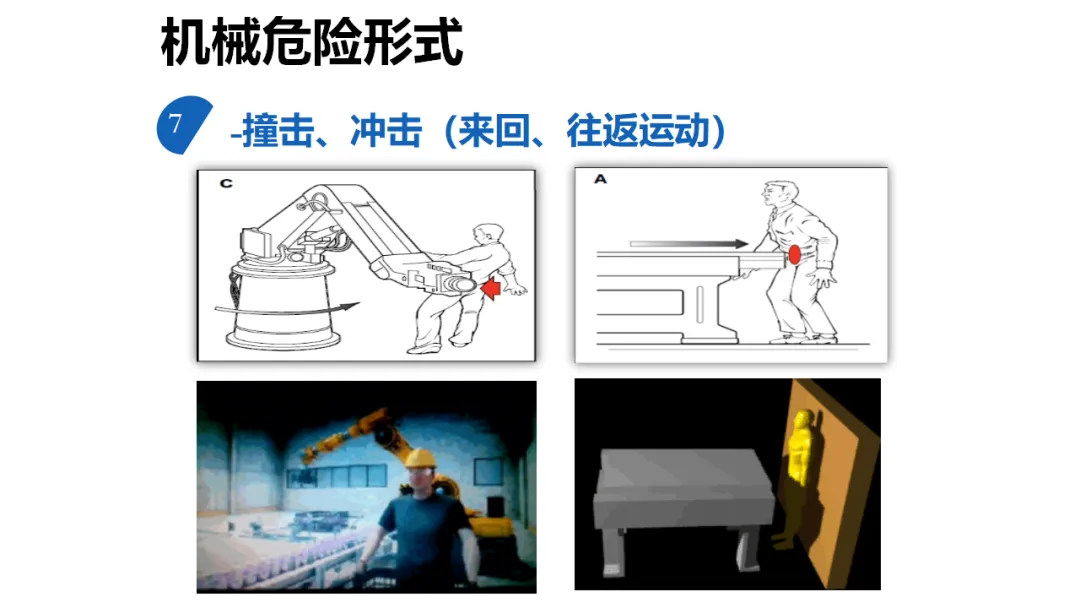 机械危险形式

7 -撞击、冲击（来回、往返运动）

C

A