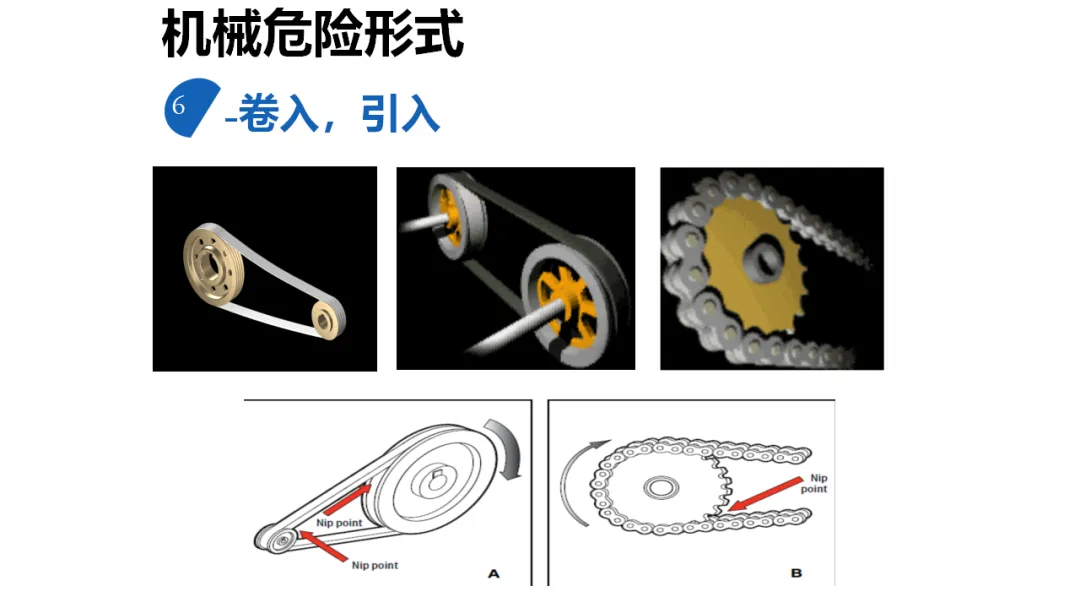 机械危险形式

6 -卷入，引入

Nip point

Nip point

A

Nip point

B