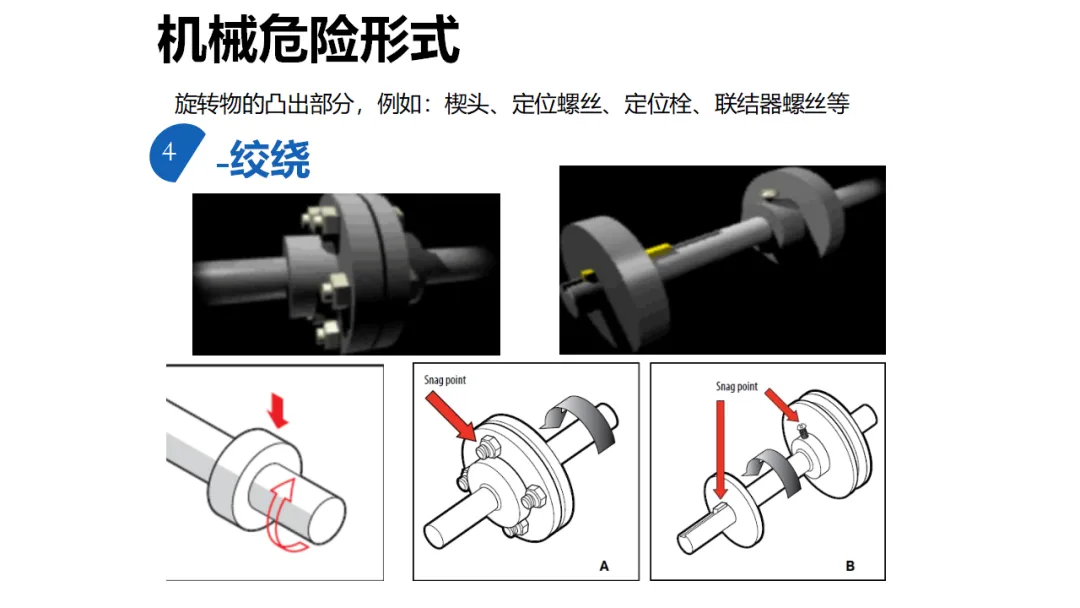 机械危险形式

旋转物的凸出部分，例如：楔头、定位螺丝、定位栓、联结器螺丝等

4 -绞绕

Snag point

A

Snag point

B