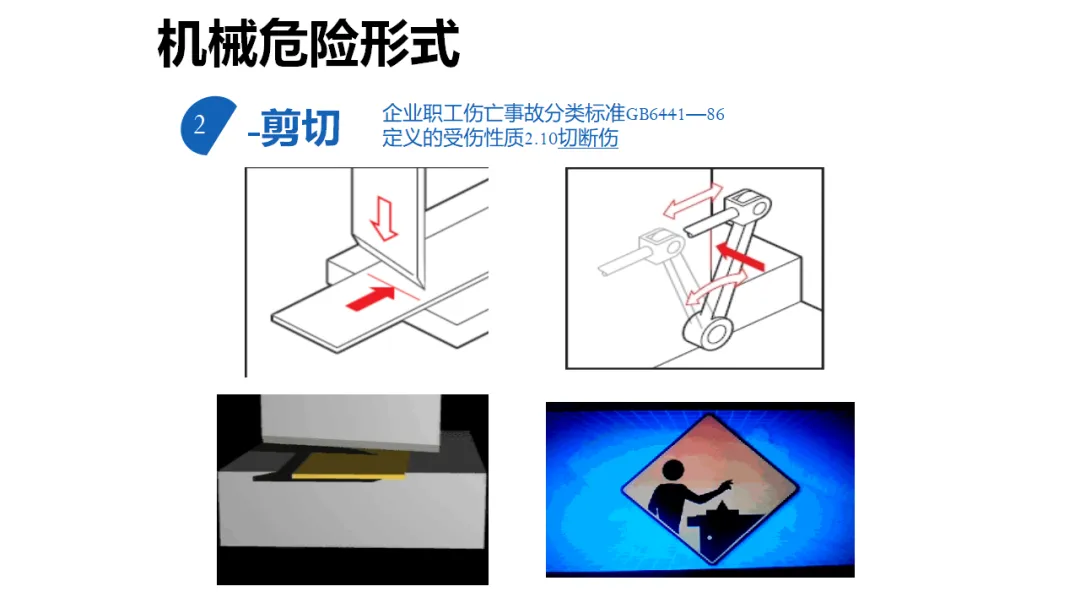 机械危险形式

2 -剪切

企业职工伤亡事故分类标准GB6441—86
定义的受伤性质2.10切断伤