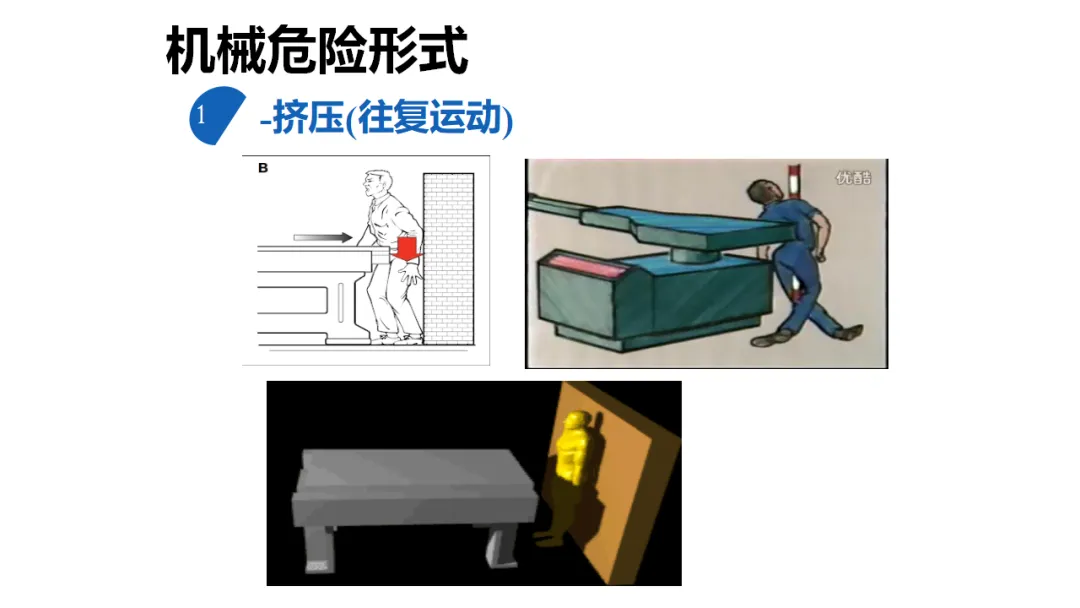 机械危险形式

1 -挤压(往复运动)

B

优酷