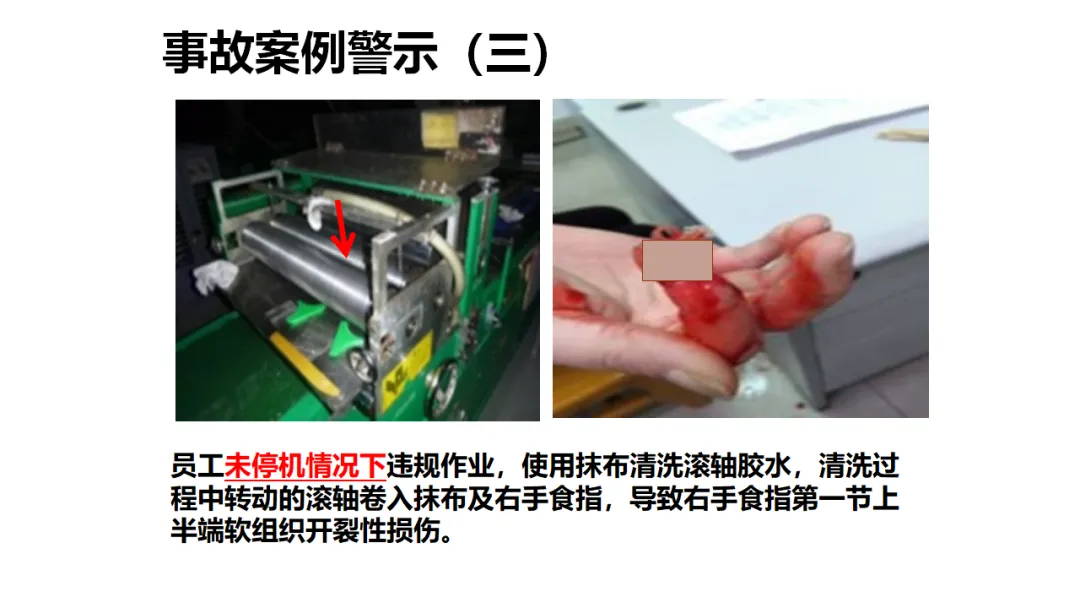 事故案例警示（三）

员工未停机情况下违规作业，使用抹布清洗滚轴胶水，清洗过程中转动的滚轴卷入抹布及右手食指，导致右手食指第一节上半端软组织开裂性损伤。