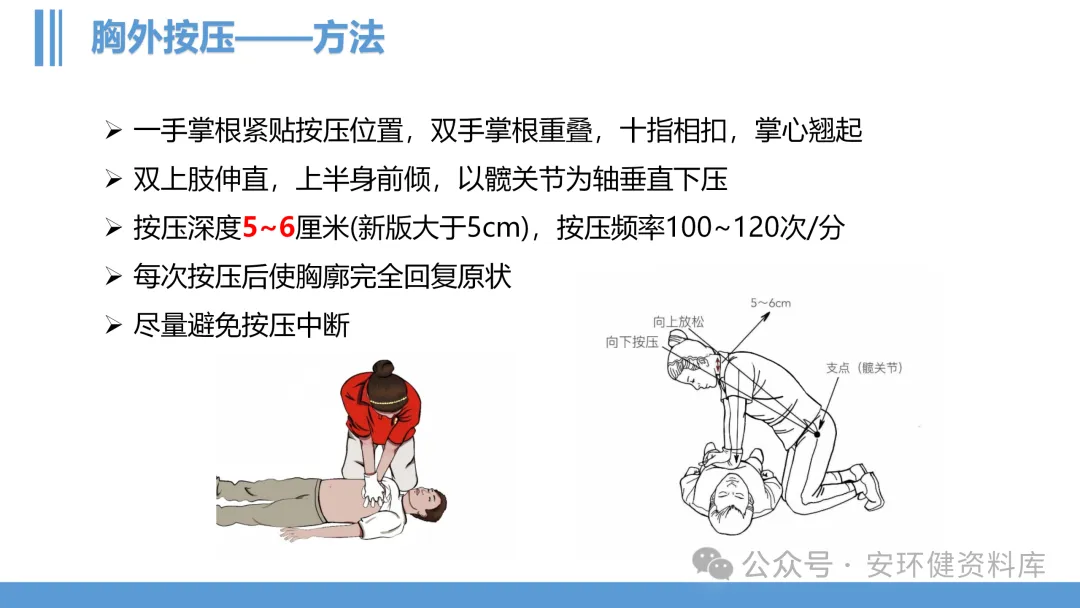 胸外按压——方法

➢ 一手掌根紧贴按压位置，双手掌根重叠，十指相扣，掌心翘起
➢ 双上肢伸直，上半身前倾，以髋关节为轴垂直下压
➢ 按压深度5~6厘米(新版大于5cm)，按压频率100~120次/分
➢ 每次按压后使胸廓完全回复原状
➢ 尽量避免按压中断

5~6cm
向上放松
向下按压
支点（髋关节）

公众号 · 安环健资料库