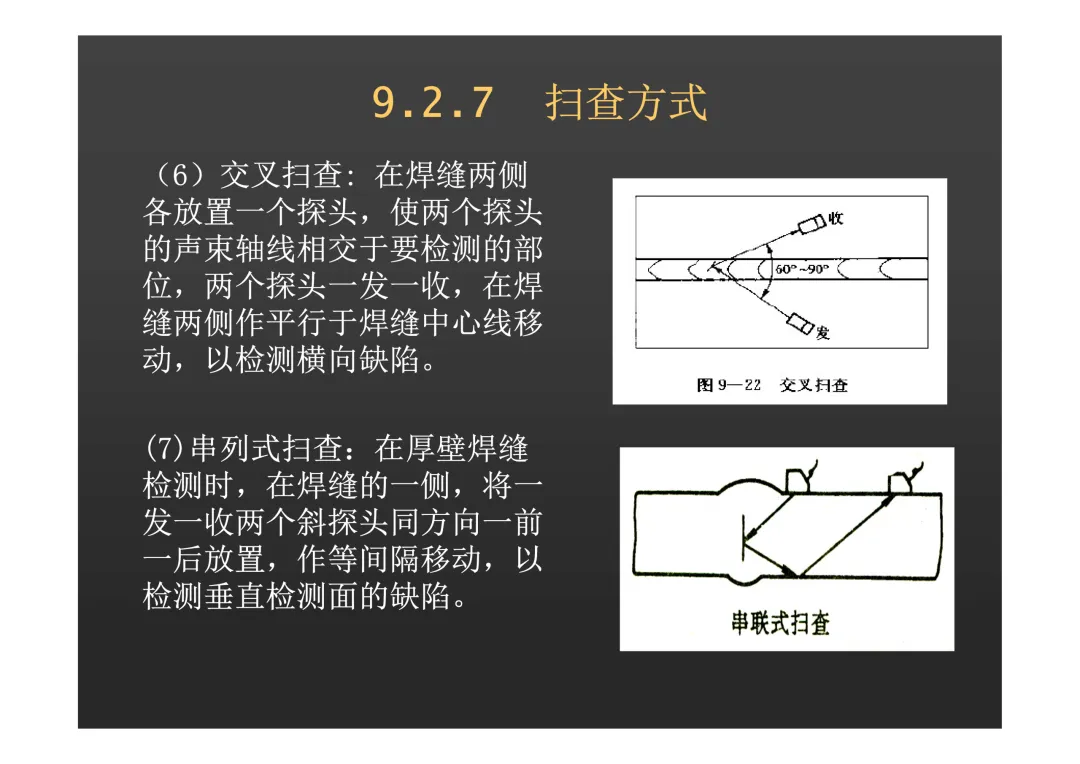 9.2.7　扫查方式

（6）交叉扫查：在焊缝两侧各放置一个探头，使两个探头的声束轴线相交于要检测的部位，两个探头一发一收，在焊缝两侧作平行于焊缝中心线移动，以检测横向缺陷。

收
60°~90°
发
图 9—22　交叉扫查

(7)串列式扫查：在厚壁焊缝检测时，在焊缝的一侧，将一发一收两个斜探头同方向一前一后放置，作等间隔移动，以检测垂直检测面的缺陷。

串联式扫查