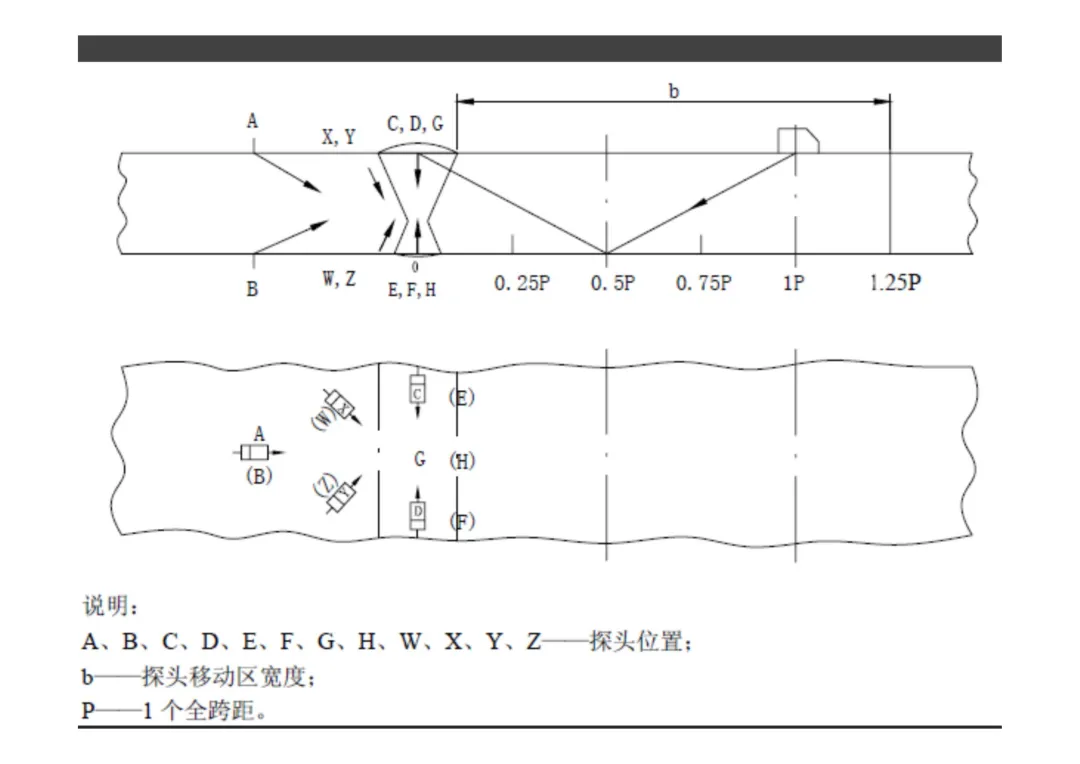 b

A

X, Y

C, D, G

B

W, Z

0

E, F, H

0. 25P

0. 5P

0. 75P

1P

1.25P

A

(B)

(W) X

(Z) Y

C

(E)

G

(H)

D

(F)

说明：

A、B、C、D、E、F、G、H、W、X、Y、Z——探头位置；

b——探头移动区宽度；

P——1 个全跨距。