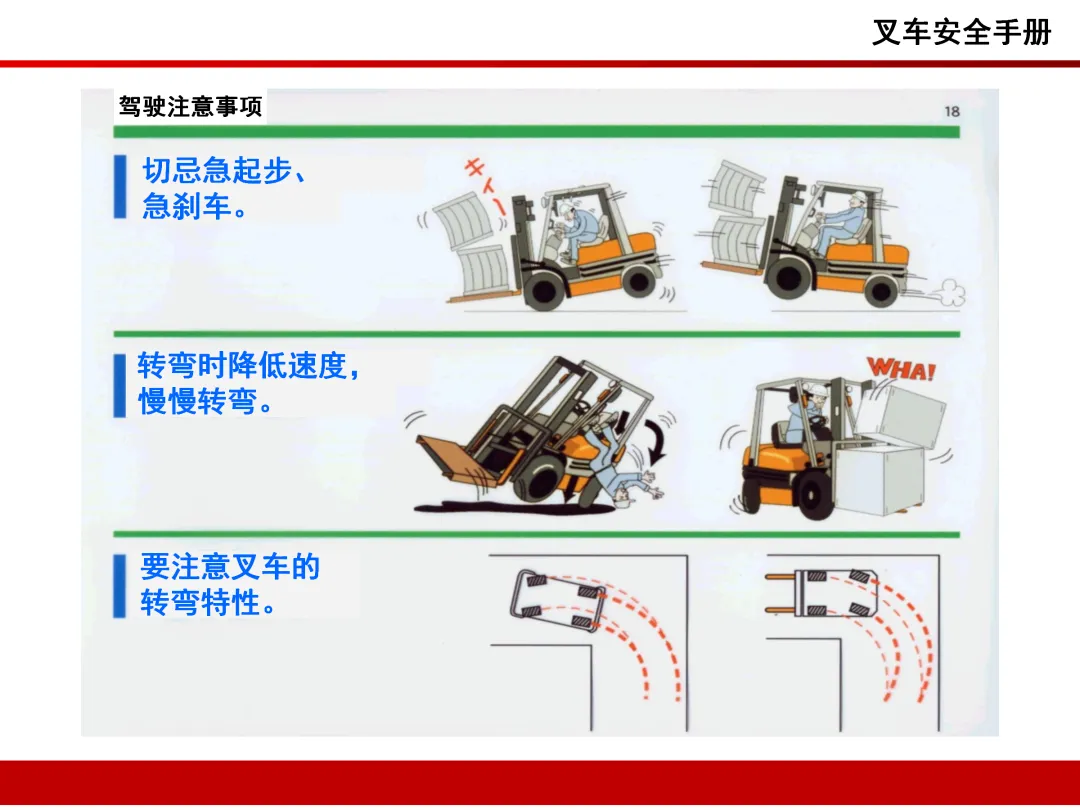 叉车安全手册

驾驶注意事项

18

切忌急起步、急刹车。

キィー

转弯时降低速度，慢慢转弯。

WHA!

要注意叉车的转弯特性。