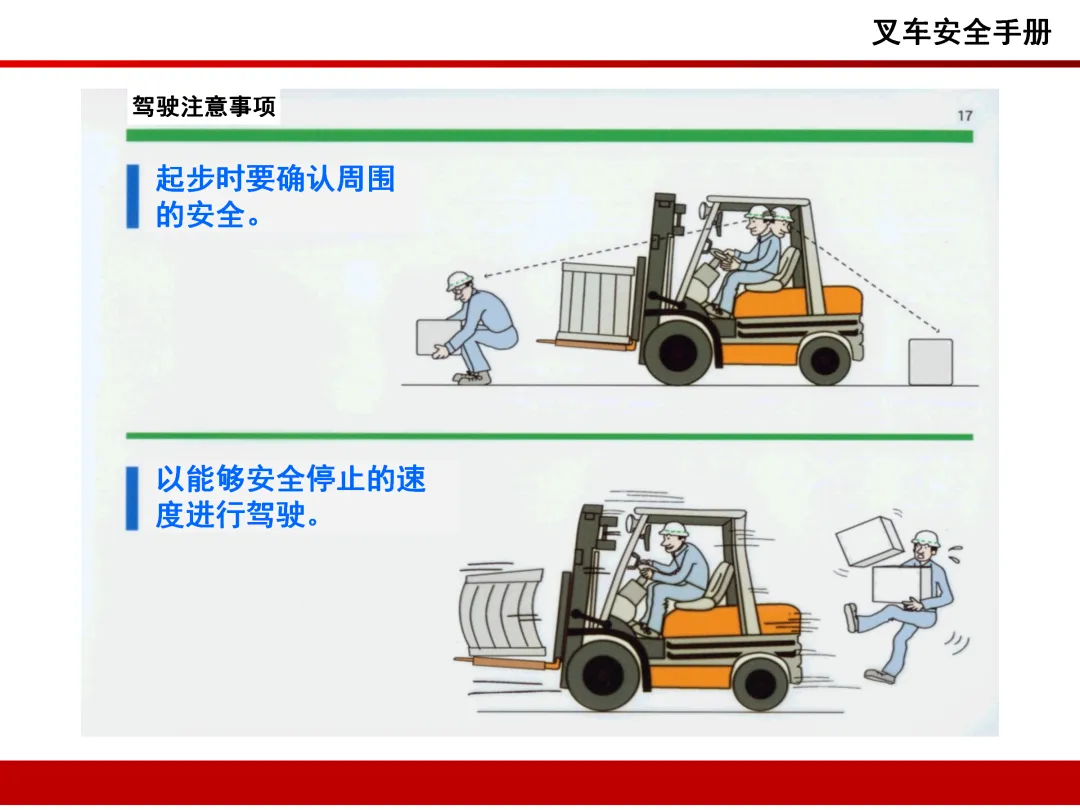 叉车安全手册

驾驶注意事项

17

起步时要确认周围的安全。

以能够安全停止的速度进行驾驶。