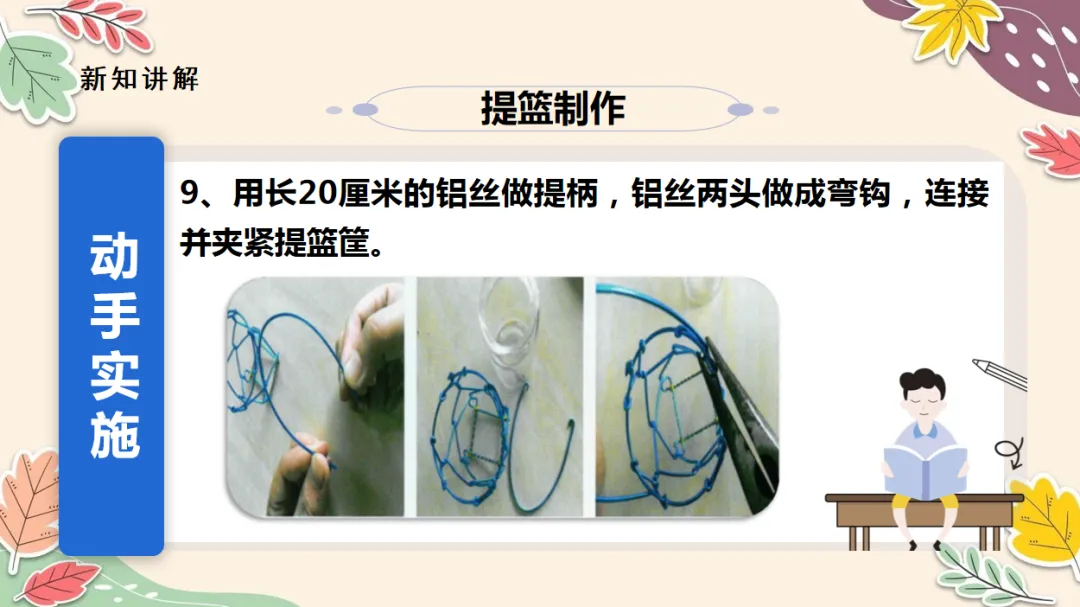 新知讲解

提篮制作

动手实施

9、用长20厘米的铝丝做提柄，铝丝两头做成弯钩，连接并夹紧提篮筐。