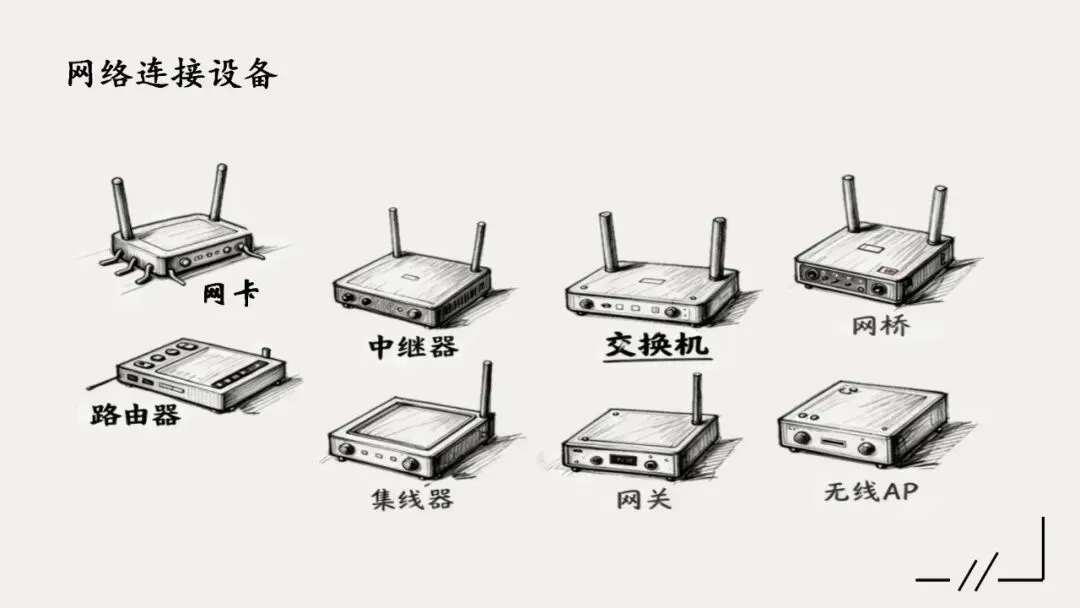 网络连接设备

网卡

中继器

交换机

网桥

路由器

集线器

网关

无线AP