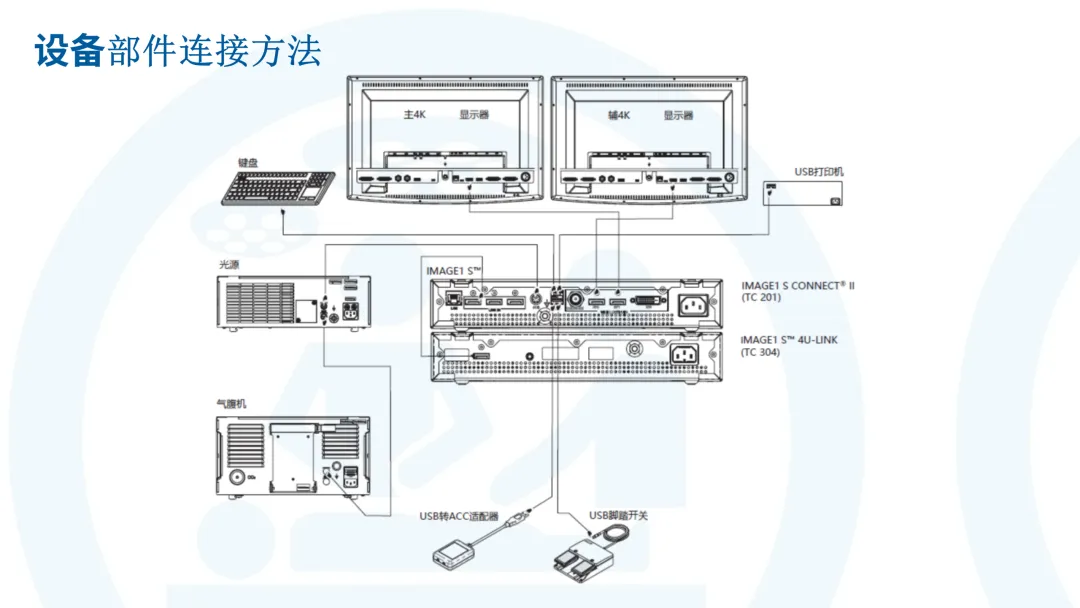 设备部件连接方法

主4K 显示器

辅4K 显示器

键盘

USB打印机

光源

IMAGE1 S™

IMAGE1 S CONNECT® II
(TC 201)

IMAGE1 S™ 4U-LINK
(TC 304)

气腹机

USB转ACC适配器

USB脚踏开关