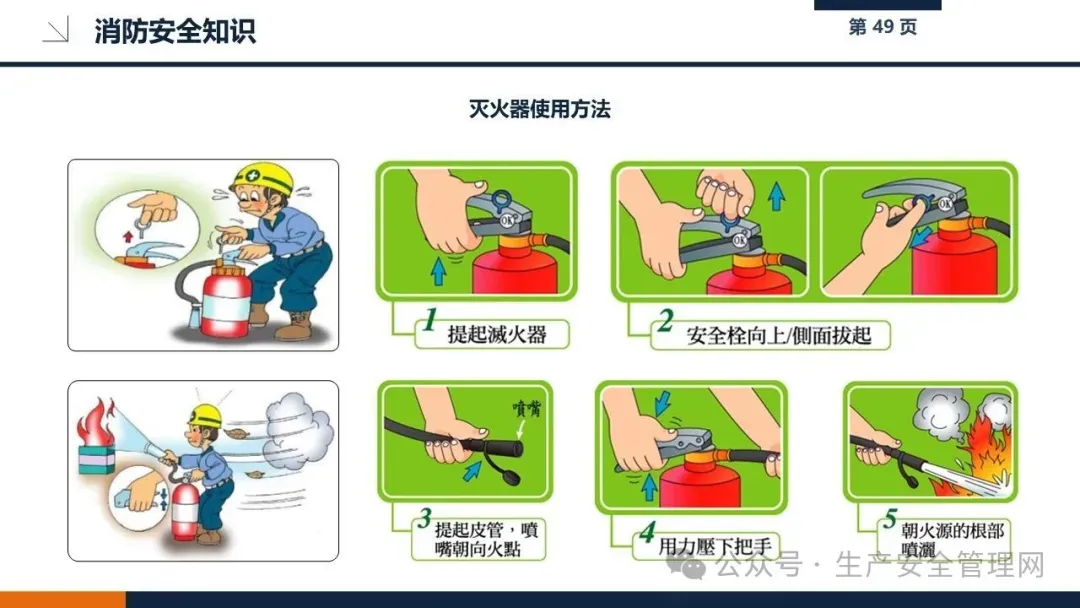 消防安全知识

第 49 页

灭火器使用方法

OK

OK

1 提起滅火器

2 安全栓向上/側面拔起

噴嘴

3 提起皮管，噴嘴朝向火點

4 用力壓下把手

5 朝火源的根部噴灑

公众号 · 生产安全管理网