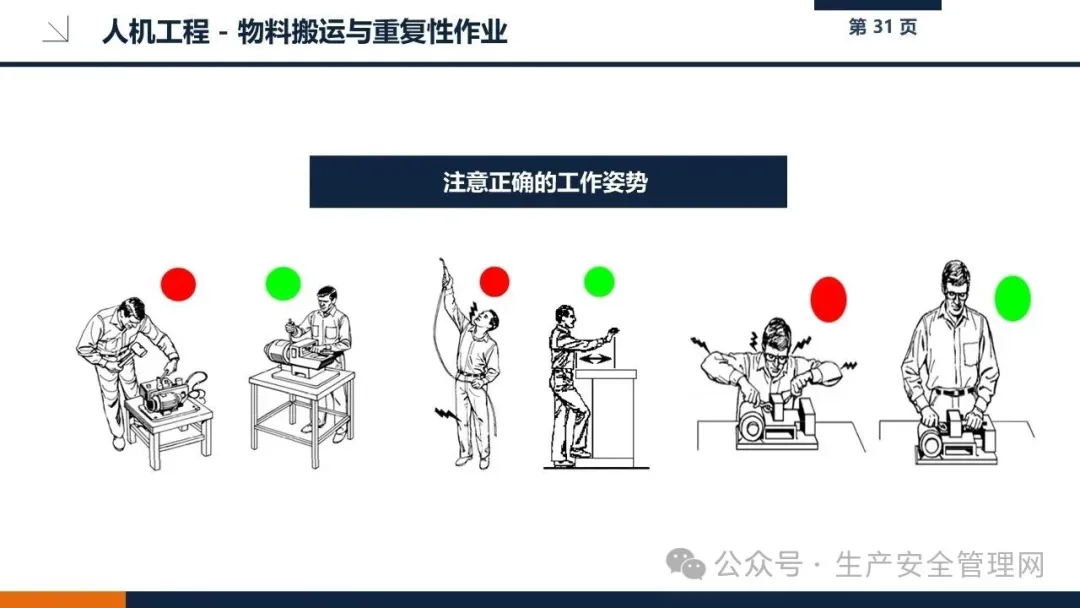 人机工程 - 物料搬运与重复性作业

第 31 页

注意正确的工作姿势

公众号 · 生产安全管理网