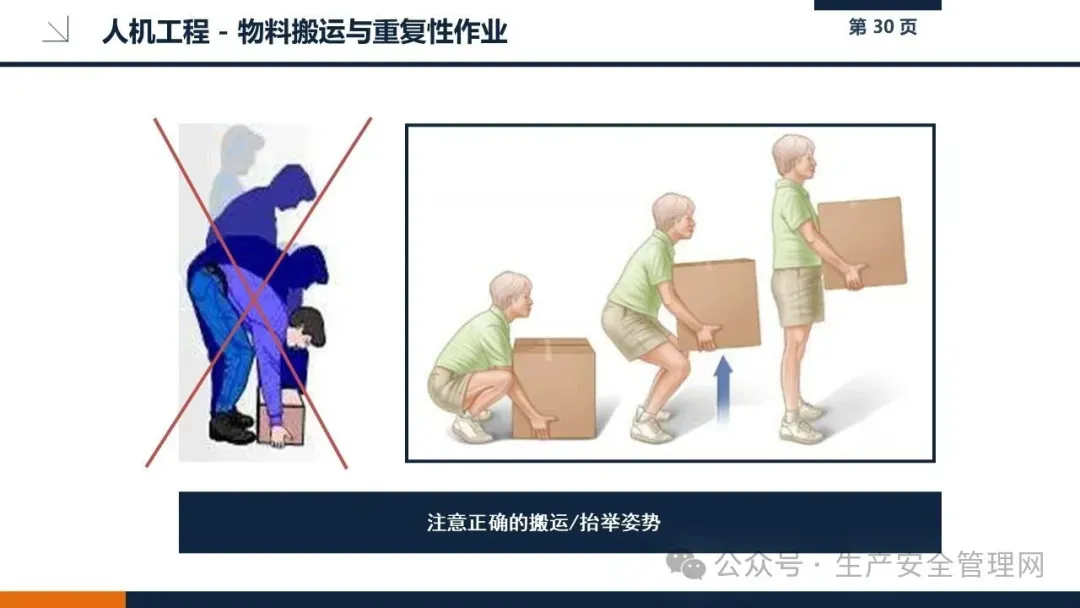 人机工程 - 物料搬运与重复性作业

第 30 页

注意正确的搬运/抬举姿势

公众号 · 生产安全管理网