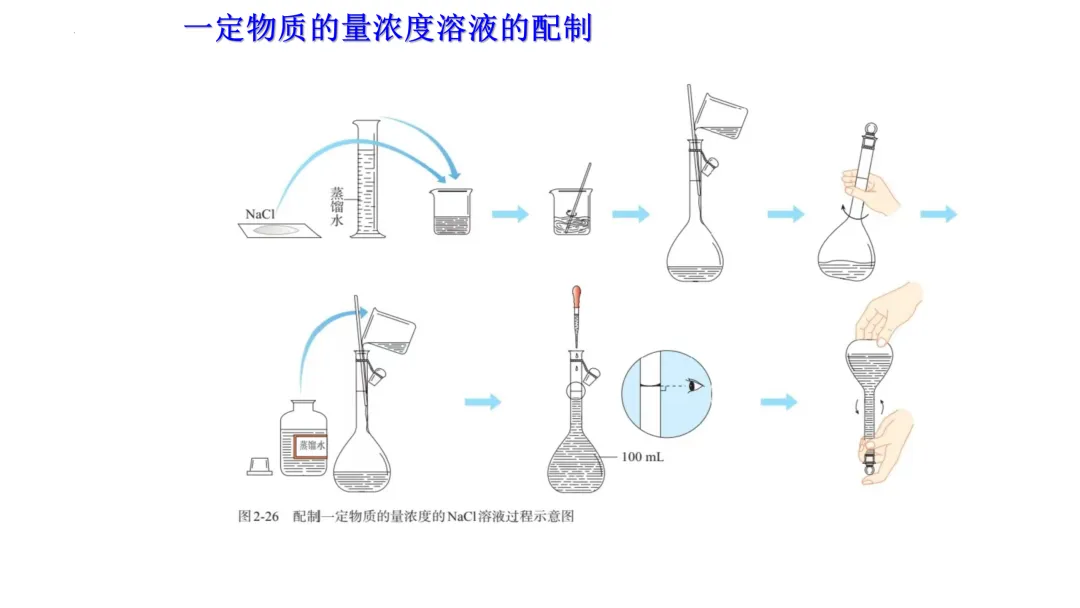 一定物质的量浓度溶液的配制

NaCl

蒸馏水

蒸馏水

100 mL

图 2-26 配制一定物质的量浓度的NaCl溶液过程示意图