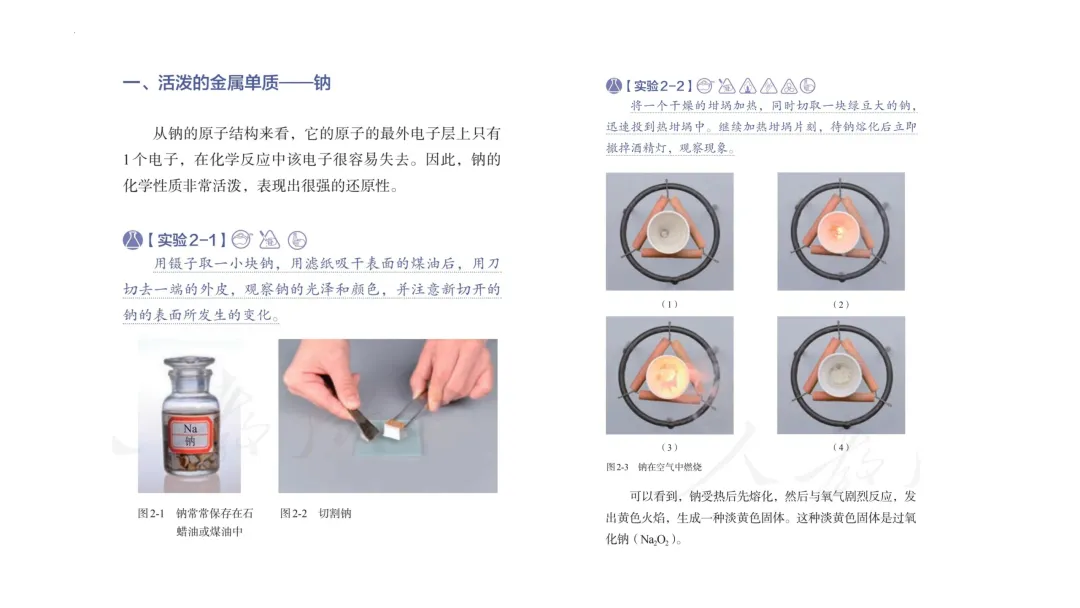 一、活泼的金属单质——钠

从钠的原子结构来看，它的原子的最外电子层上只有1个电子，在化学反应中该电子很容易失去。因此，钠的化学性质非常活泼，表现出很强的还原性。

【实验2-1】

用镊子取一小块钠，用滤纸吸干表面的煤油后，用刀切去一端的外皮，观察钠的光泽和颜色，并注意新切开的钠的表面所发生的变化。

Na
钠

图2-1 钠常常保存在石蜡油或煤油中

图2-2 切割钠

【实验2-2】

将一个干燥的坩埚加热，同时切取一块绿豆大的钠，迅速投到热坩埚中。继续加热坩埚片刻，待钠熔化后立即撤掉酒精灯，观察现象。

（1）

（2）

（3）

（4）

图2-3 钠在空气中燃烧

可以看到，钠受热后先熔化，然后与氧气剧烈反应，发出黄色火焰，生成一种淡黄色固体。这种淡黄色固体是过氧化钠（$Na_2O_2$）。