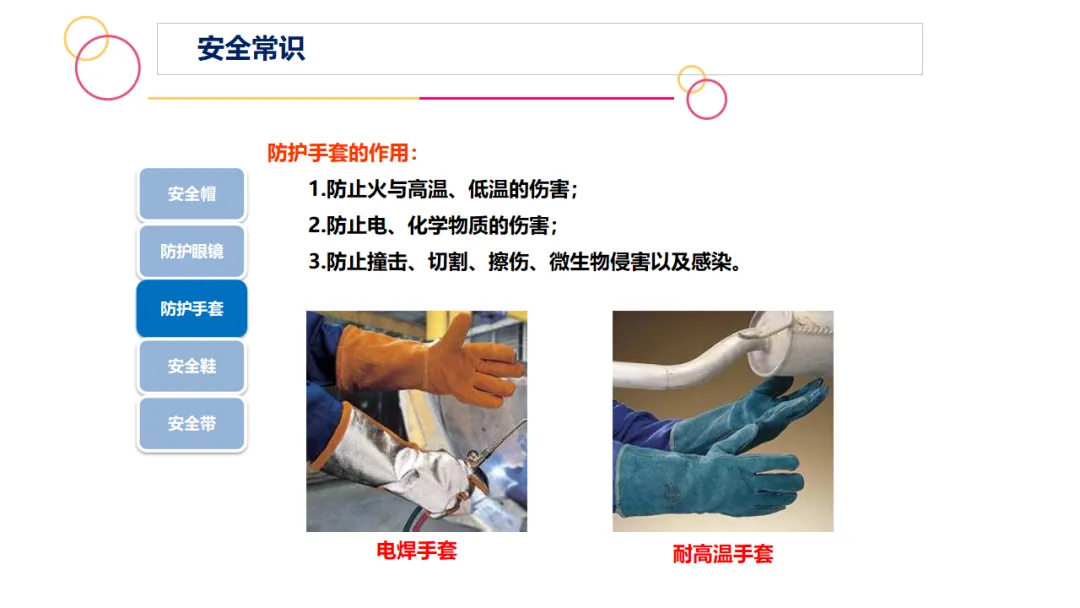 安全常识

安全帽
防护眼镜
防护手套
安全鞋
安全带

防护手套的作用：

1.防止火与高温、低温的伤害；
2.防止电、化学物质的伤害；
3.防止撞击、切割、擦伤、微生物侵害以及感染。

电焊手套

耐高温手套