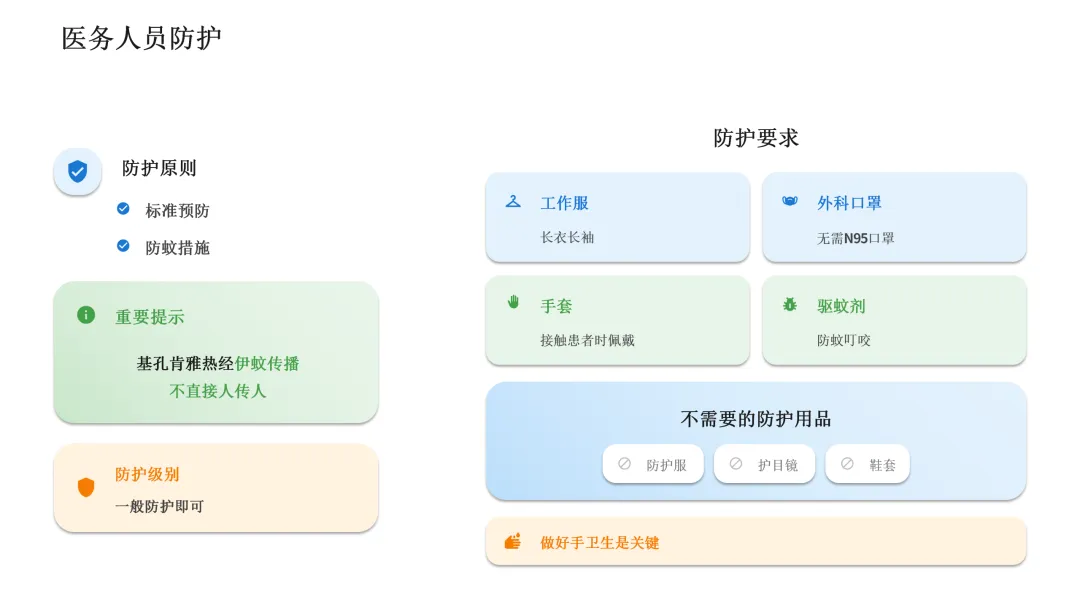 医务人员防护

防护原则

标准预防

防蚊措施

重要提示

基孔肯雅热经伊蚊传播
不直接人传人

防护级别

一般防护即可

防护要求

工作服

长衣长袖

外科口罩

无需N95口罩

手套

接触患者时佩戴

驱蚊剂

防蚊叮咬

不需要的防护用品

防护服 护目镜 鞋套

做好手卫生是关键