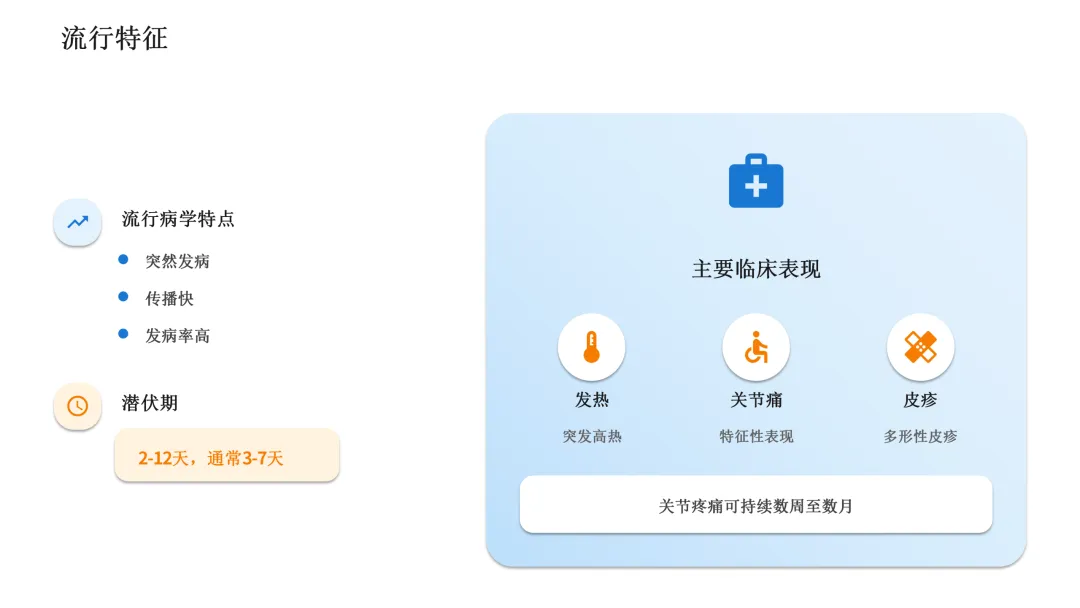 流行特征

流行病学特点

• 突然发病
• 传播快
• 发病率高

潜伏期

2-12天，通常3-7天

主要临床表现

发热
突发高热

关节痛
特征性表现

皮疹
多形性皮疹

关节疼痛可持续数周至数月