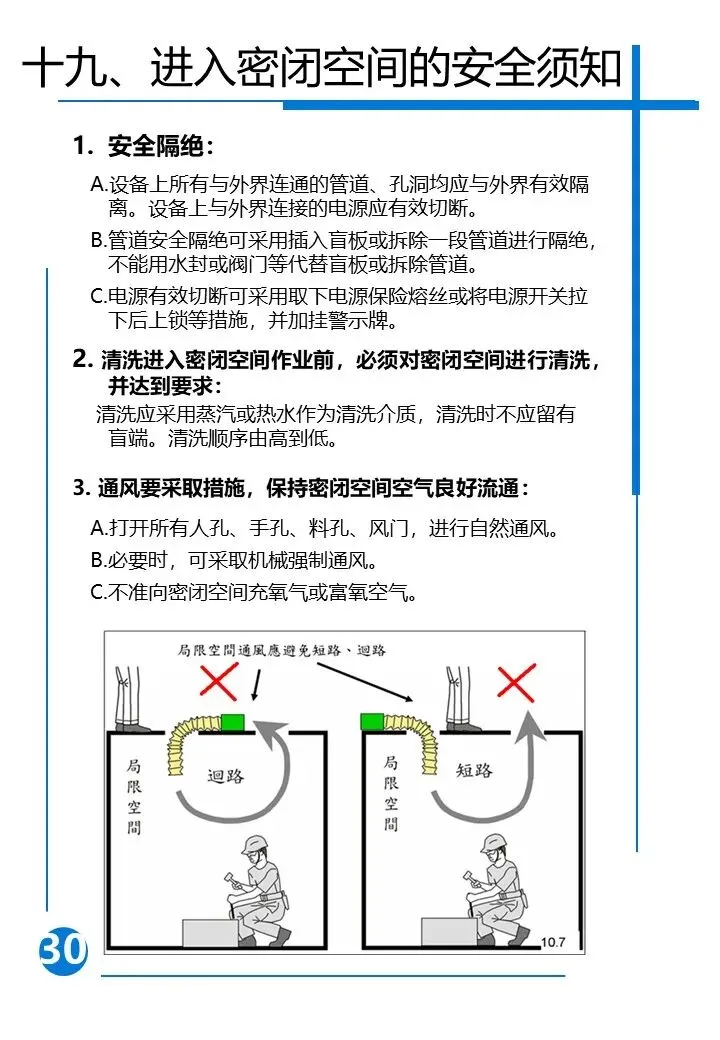 十九、进入密闭空间的安全须知

1. 安全隔绝：

A.设备上所有与外界连通的管道、孔洞均应与外界有效隔离。设备上与外界连接的电源应有效切断。

B.管道安全隔绝可采用插入盲板或拆除一段管道进行隔绝，不能用水封或阀门等代替盲板或拆除管道。

C.电源有效切断可采用取下电源保险熔丝或将电源开关拉下后上锁等措施，并加挂警示牌。

2. 清洗进入密闭空间作业前，必须对密闭空间进行清洗，并达到要求：

清洗应采用蒸汽或热水作为清洗介质，清洗时不应留有盲端。清洗顺序由高到低。

3. 通风要采取措施，保持密闭空间空气良好流通：

A.打开所有人孔、手孔、料孔、风门，进行自然通风。

B.必要时，可采取机械强制通风。

C.不准向密闭空间充氧气或富氧空气。

局限空間通風應避免短路、迴路

局限空間

迴路

局限空間

短路

10.7

30