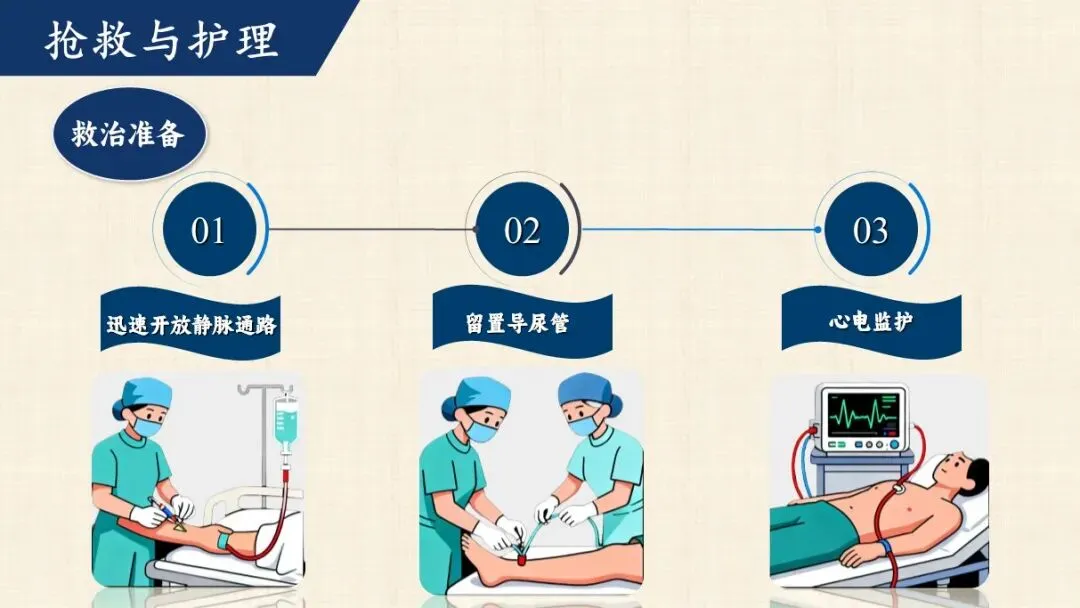 抢救与护理

救治准备

01

迅速开放静脉通路

02

留置导尿管

03

心电监护