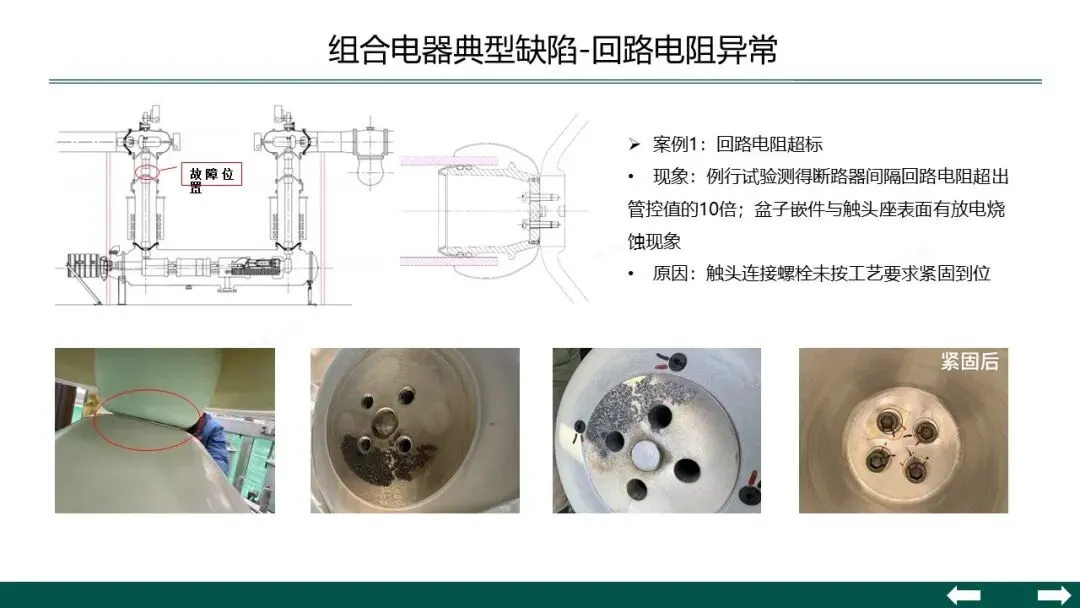 组合电器典型缺陷-回路电阻异常

故障位置

➢ 案例1：回路电阻超标

• 现象：例行试验测得断路器间隔回路电阻超出管控值的10倍；盆子嵌件与触头座表面有放电烧蚀现象

• 原因：触头连接螺栓未按工艺要求紧固到位

紧固后