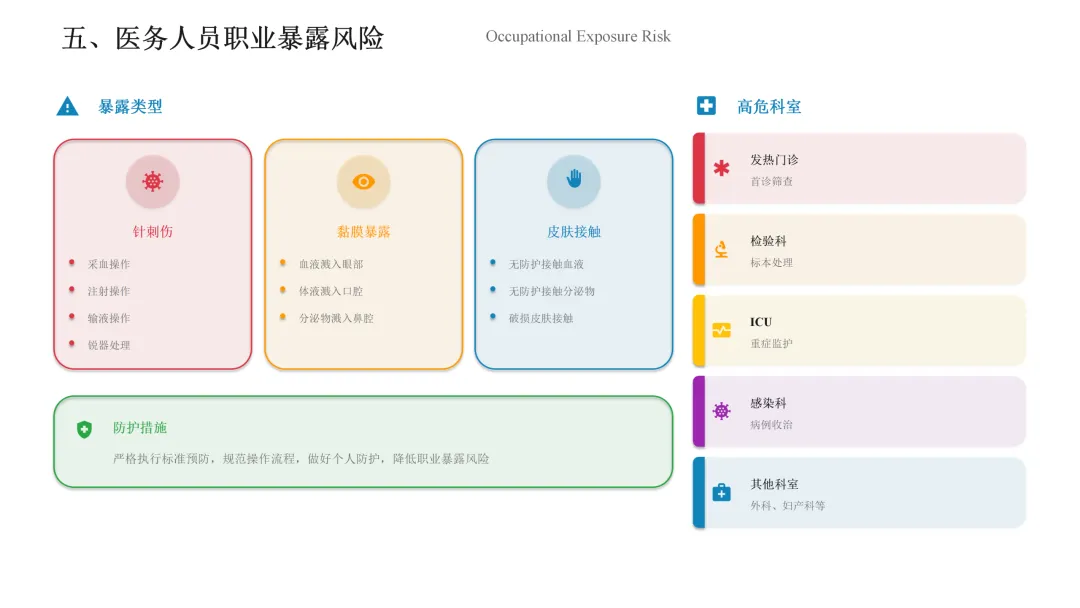 五、医务人员职业暴露风险

Occupational Exposure Risk

暴露类型

针刺伤

• 采血操作
• 注射操作
• 输液操作
• 锐器处理

黏膜暴露

• 血液溅入眼部
• 体液溅入口腔
• 分泌物溅入鼻腔

皮肤接触

• 无防护接触血液
• 无防护接触分泌物
• 破损皮肤接触

防护措施

严格执行标准预防，规范操作流程，做好个人防护，降低职业暴露风险

高危科室

发热门诊
首诊筛查

检验科
标本处理

ICU
重症监护

感染科
病例收治

其他科室
外科、妇产科等