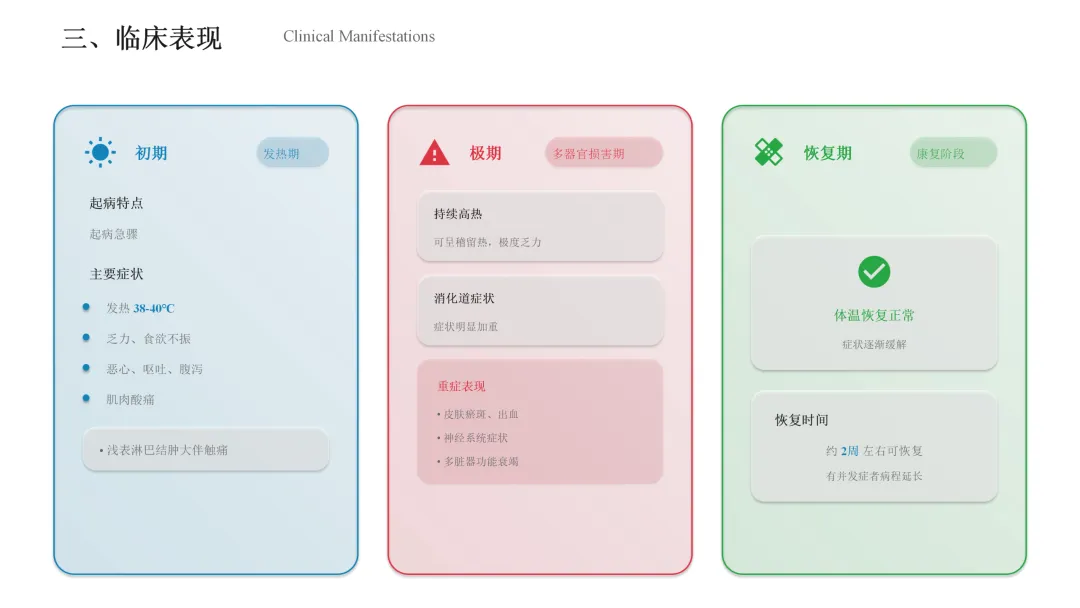 三、临床表现 Clinical Manifestations

初期 发热期

起病特点

起病急骤

主要症状

• 发热38-40°C

• 乏力、食欲不振

• 恶心、呕吐、腹泻

• 肌肉酸痛

• 浅表淋巴结肿大伴触痛

极期 多器官损害期

持续高热

可呈稽留热，极度乏力

消化道症状

症状明显加重

重症表现

• 皮肤瘀斑、出血

• 神经系统症状

• 多脏器功能衰竭

恢复期 康复阶段

体温恢复正常

症状逐渐缓解

恢复时间

约2周左右可恢复

有并发症者病程延长