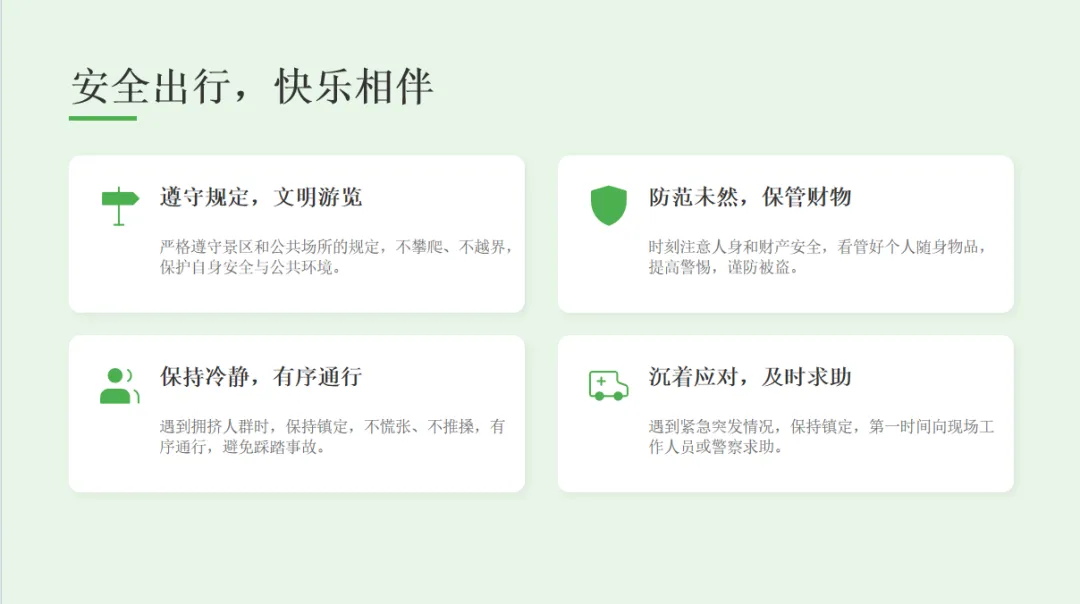 安全出行，快乐相伴

遵守规定，文明游览

严格遵守景区和公共场所的规定，不攀爬、不越界，保护自身安全与公共环境。

防范未然，保管财物

时刻注意人身和财产安全，看管好个人随身物品，提高警惕，谨防被盗。

保持冷静，有序通行

遇到拥挤人群时，保持镇定，不慌张、不推搡，有序通行，避免踩踏事故。

沉着应对，及时求助

遇到紧急突发情况，保持镇定，第一时间向现场工作人员或警察求助。