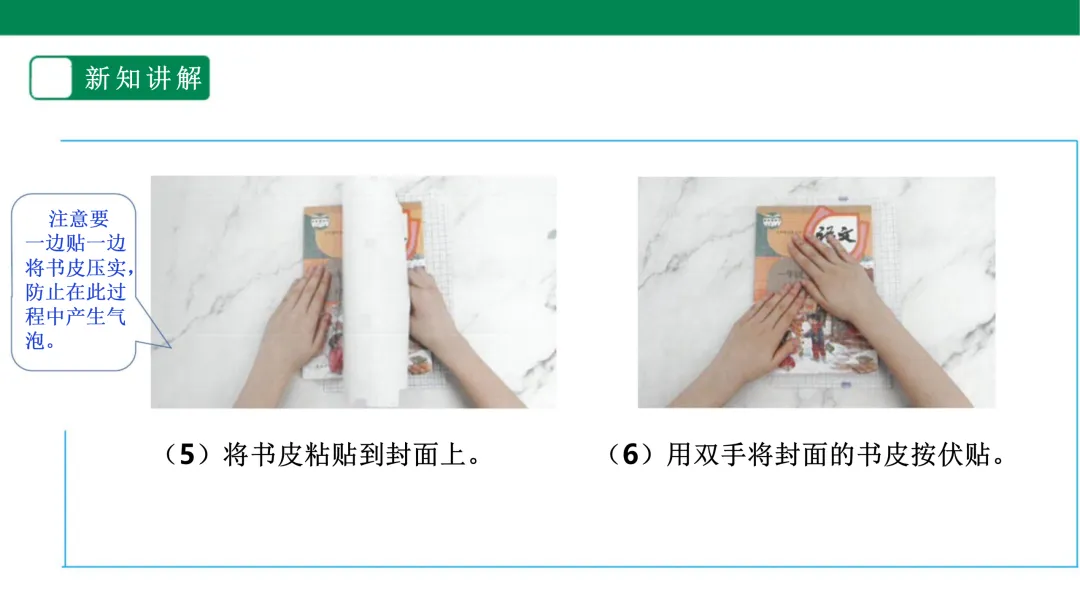 新知讲解

注意要一边贴一边将书皮压实，防止在此过程中产生气泡。

语文

（5）将书皮粘贴到封面上。

（6）用双手将封面的书皮按伏贴。