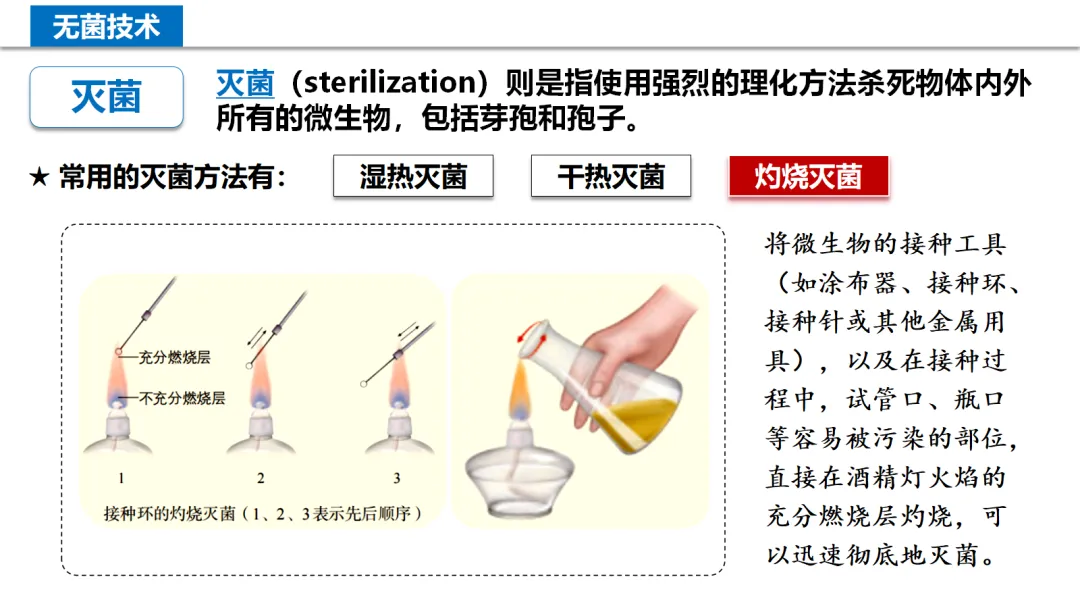 无菌技术

灭菌

灭菌（sterilization）则是指使用强烈的理化方法杀死物体内外所有的微生物，包括芽孢和孢子。

★ 常用的灭菌方法有：

湿热灭菌

干热灭菌

灼烧灭菌

充分燃烧层

不充分燃烧层

1

2

3

接种环的灼烧灭菌（1、2、3表示先后顺序）

将微生物的接种工具（如涂布器、接种环、接种针或其他金属用具），以及在接种过程中，试管口、瓶口等容易被污染的部位，直接在酒精灯火焰的充分燃烧层灼烧，可以迅速彻底地灭菌。